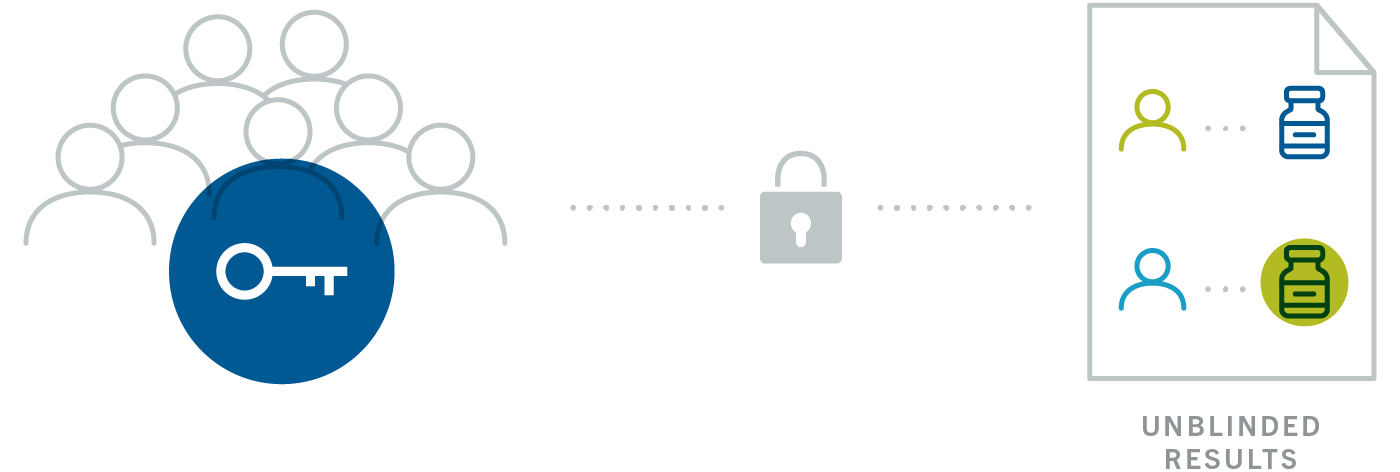 UNBLINDED RESULTS