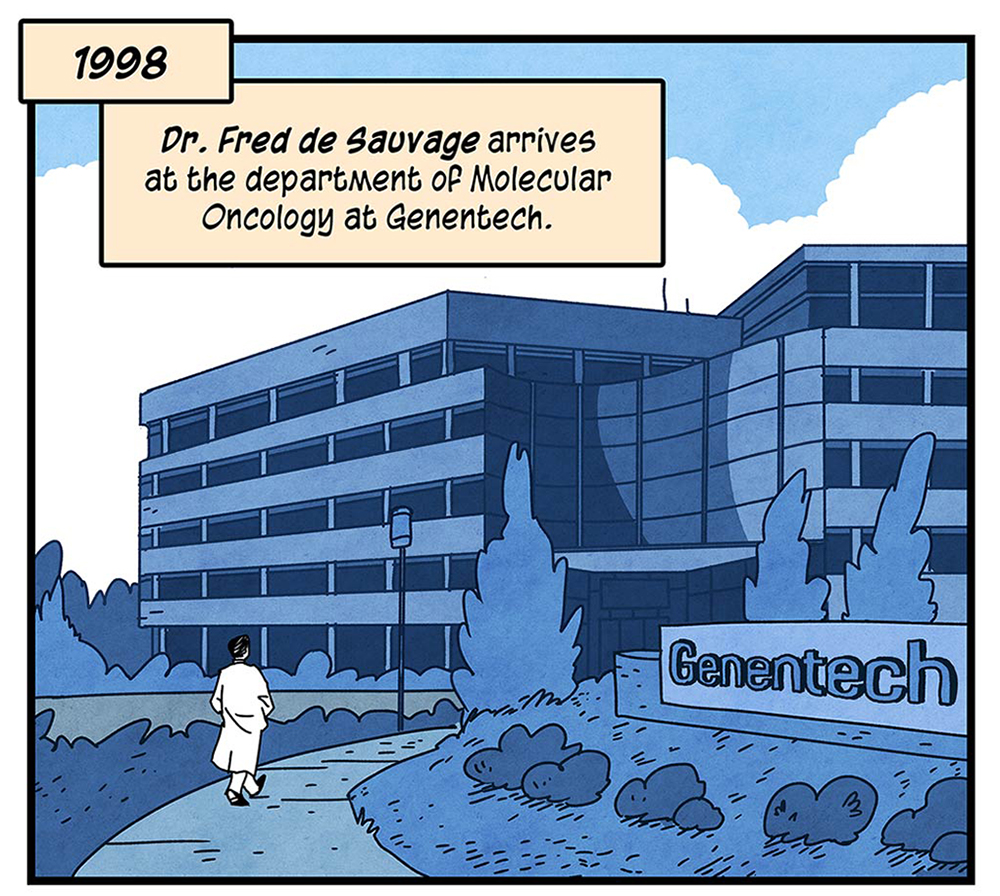 1998

Dr. Fred de Sauvage arrives at the department of Molecular Oncology at Genentech.

Genentech