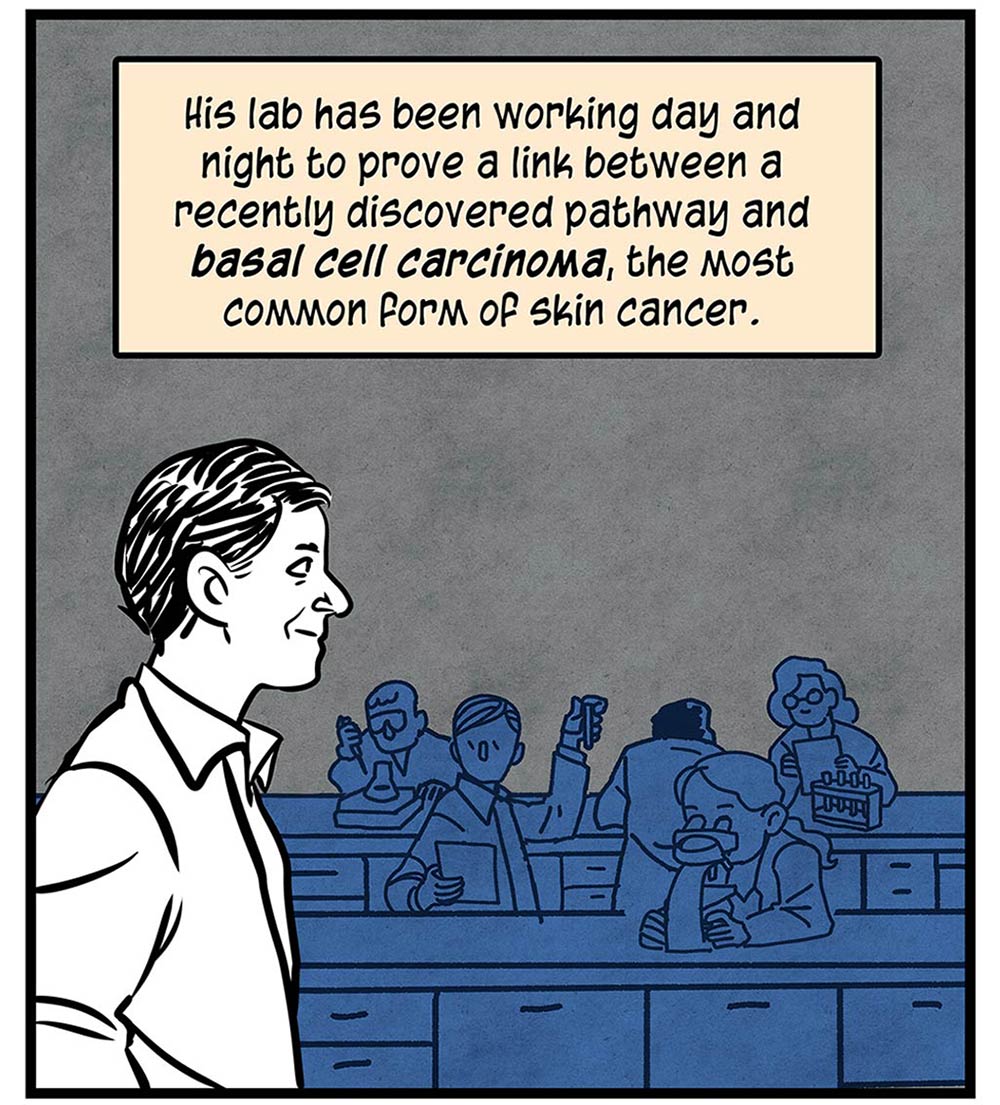 His lab has been working day and night to prove a link between a recently discovered pathway and basal cell carcinoma, the most common form of skin cancer.