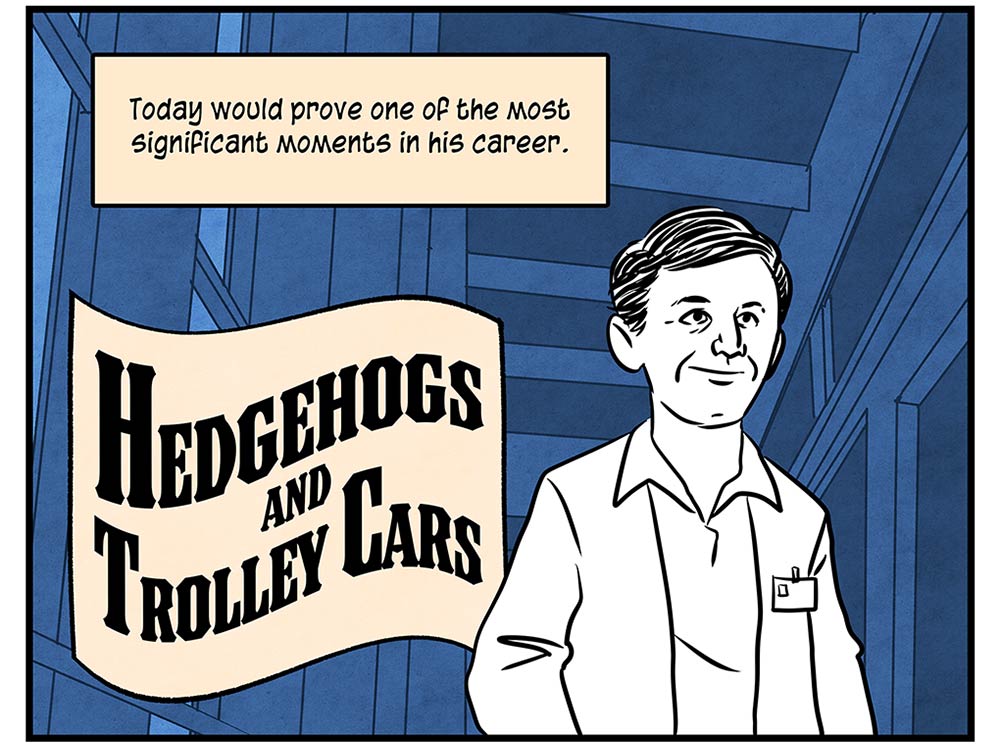 Today would prove one of the most significant moments in his career.

HEDGEHOGS AND TROLLEY CARS