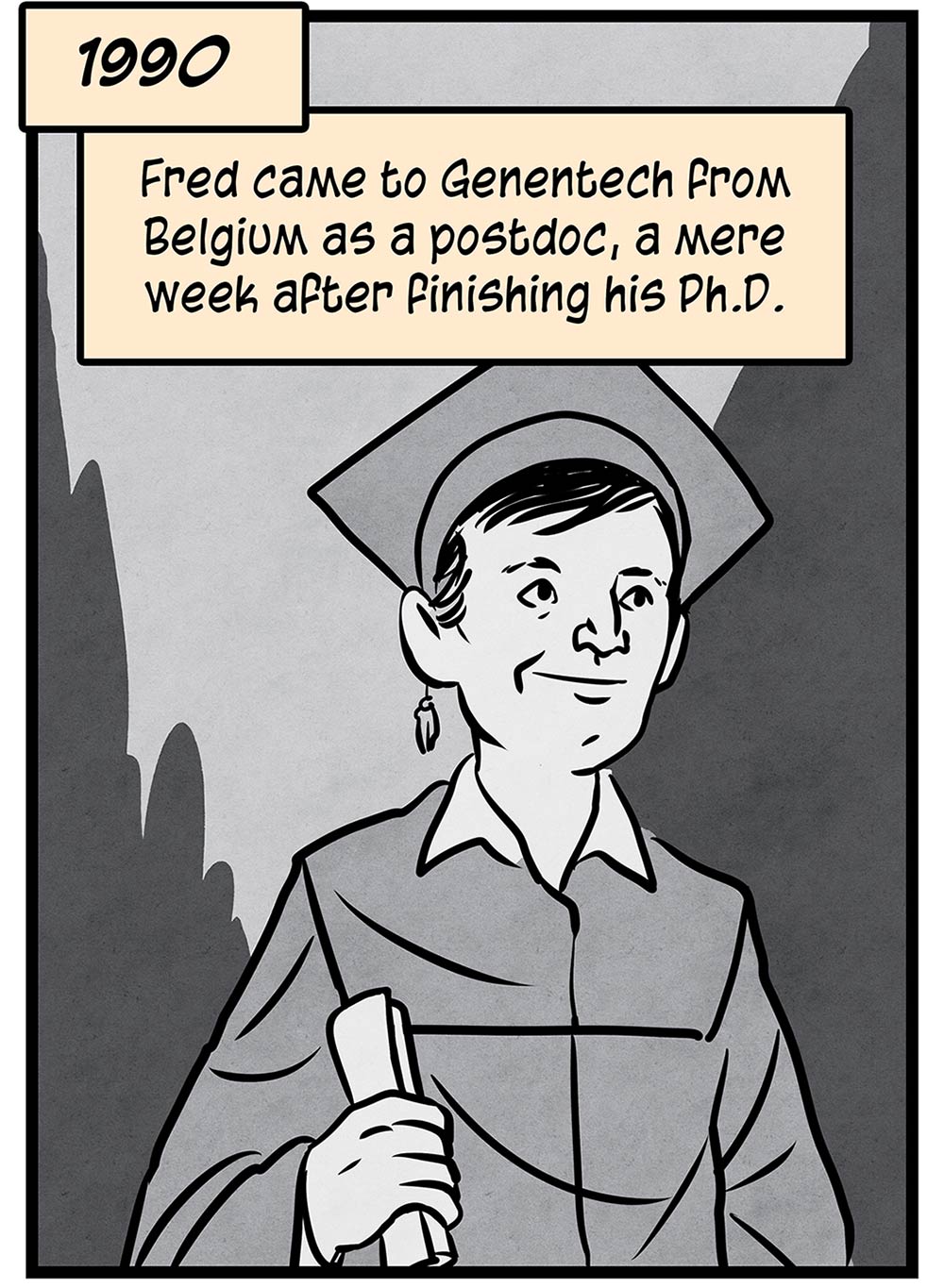 1990

Fred came to Genentech from Belgium as a postdoc, a mere week after finishing his Ph.D.