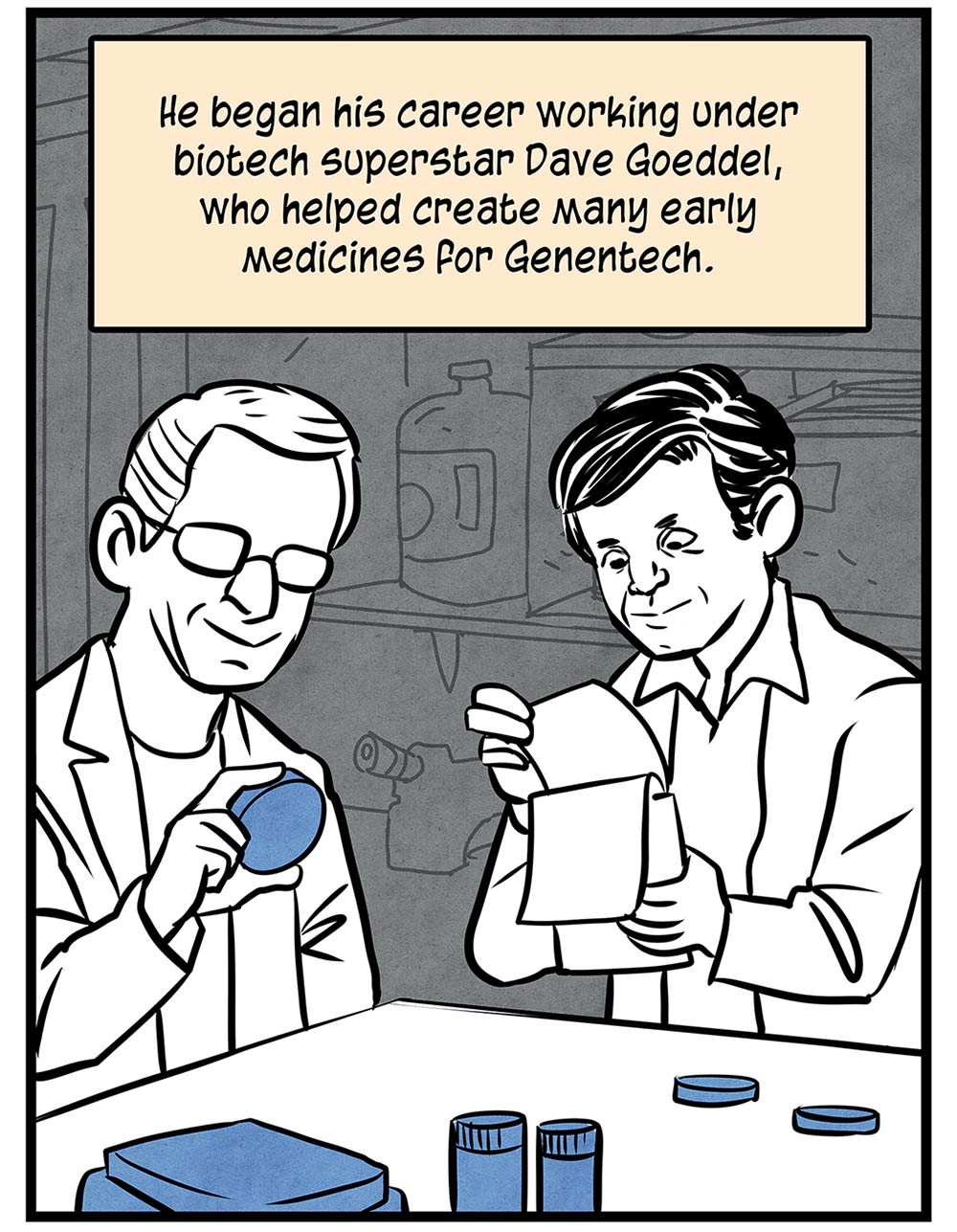 He began his career working under biotech superstar Dave Goeddel, who helped create many early medicines for Genentech.