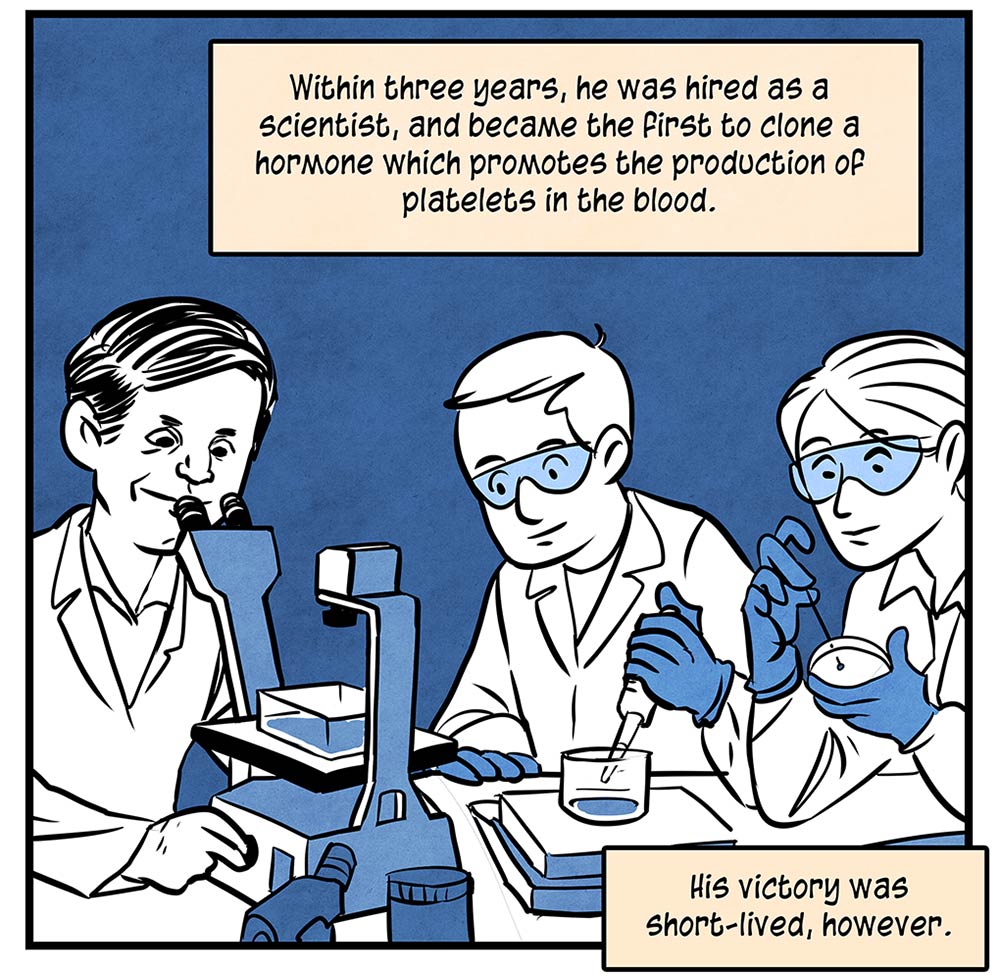 Within three years, he was hired as a scientist, and became the first to clone a hormone which promotes the production of platelets in the blood.

His victory was short-lived, however.