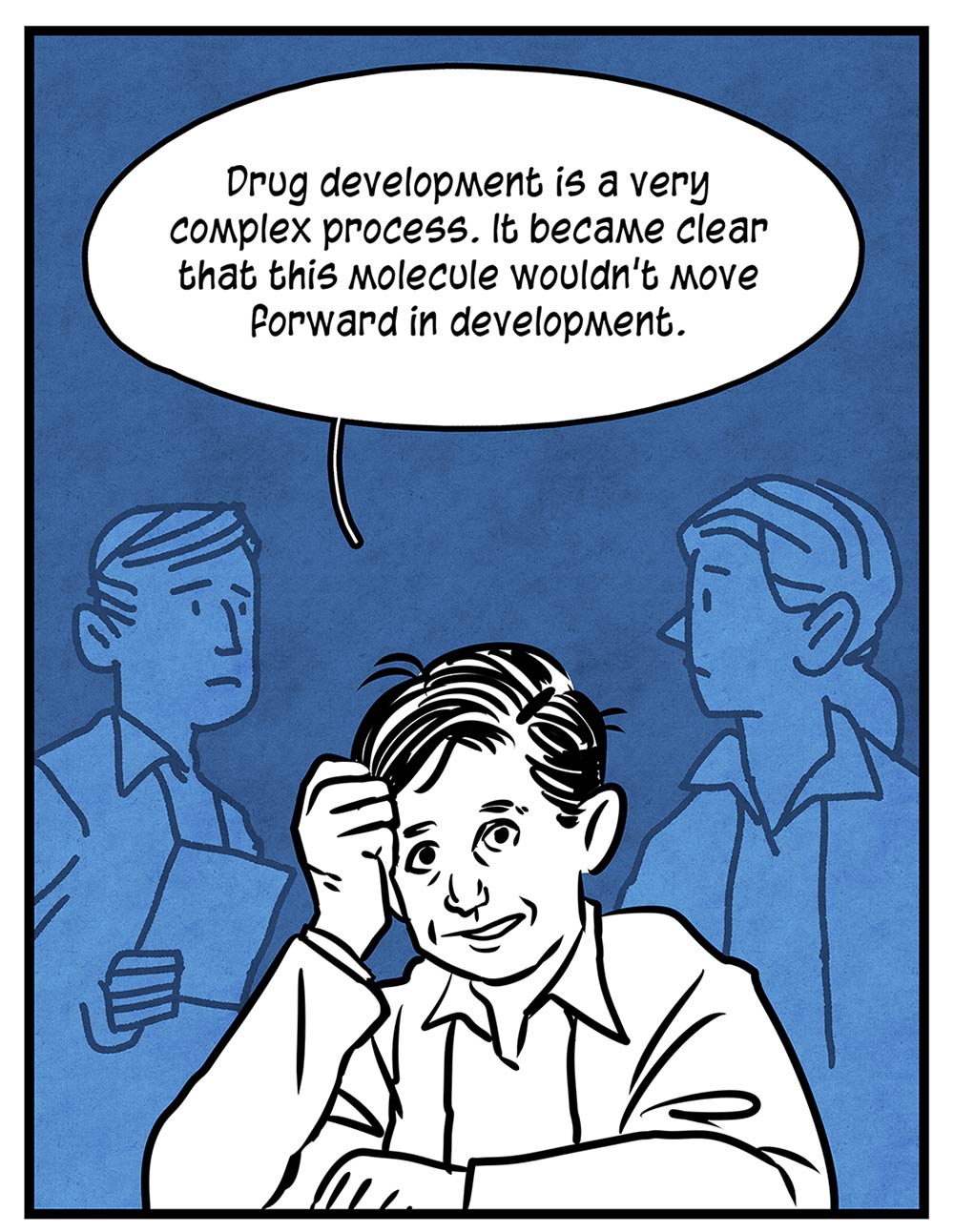 Drug development is a very complex process. It became clear that this molecule wouldn't move forward in development.