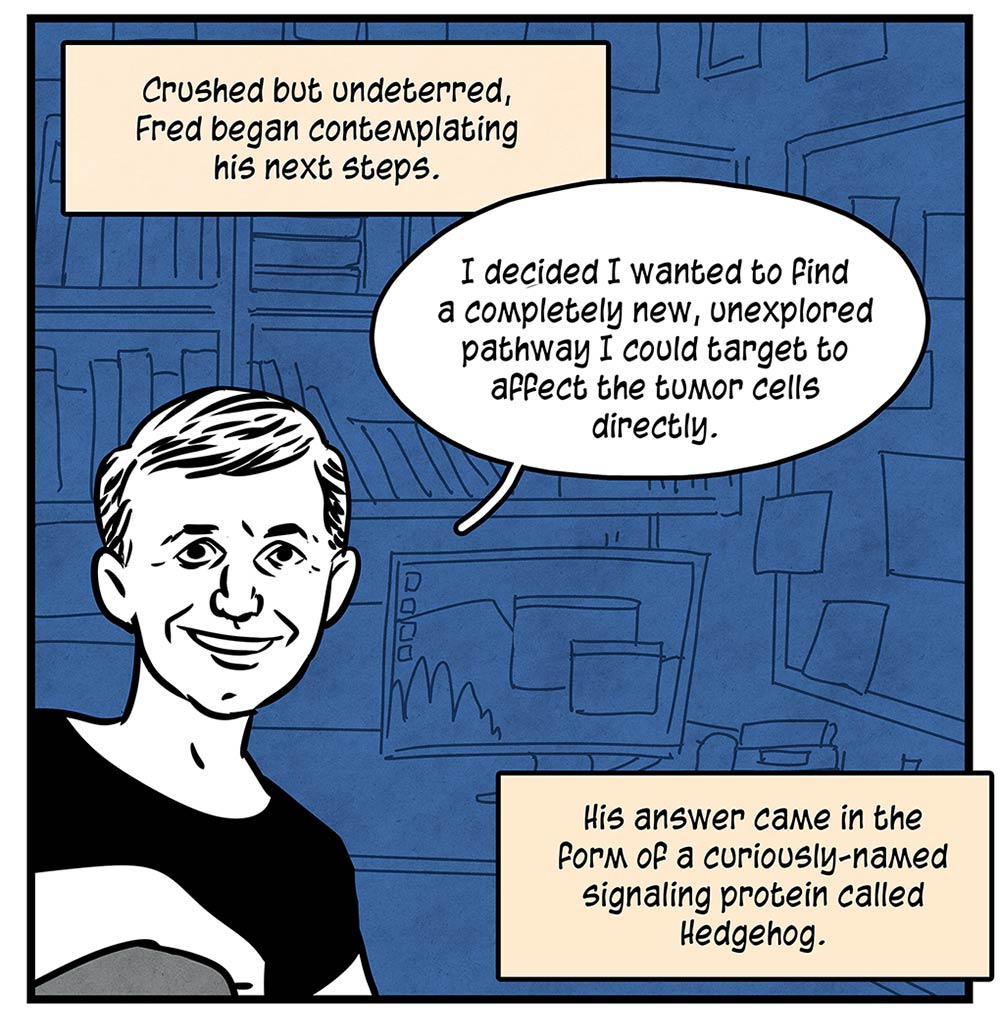 Crushed but undeterred, Fred began contemplating his next steps.

I decided I wanted to find a completely new, unexplored pathway I could target to affect the tumor cells directly.

His answer came in the form of a curiously-named signaling protein called Hedgehog.