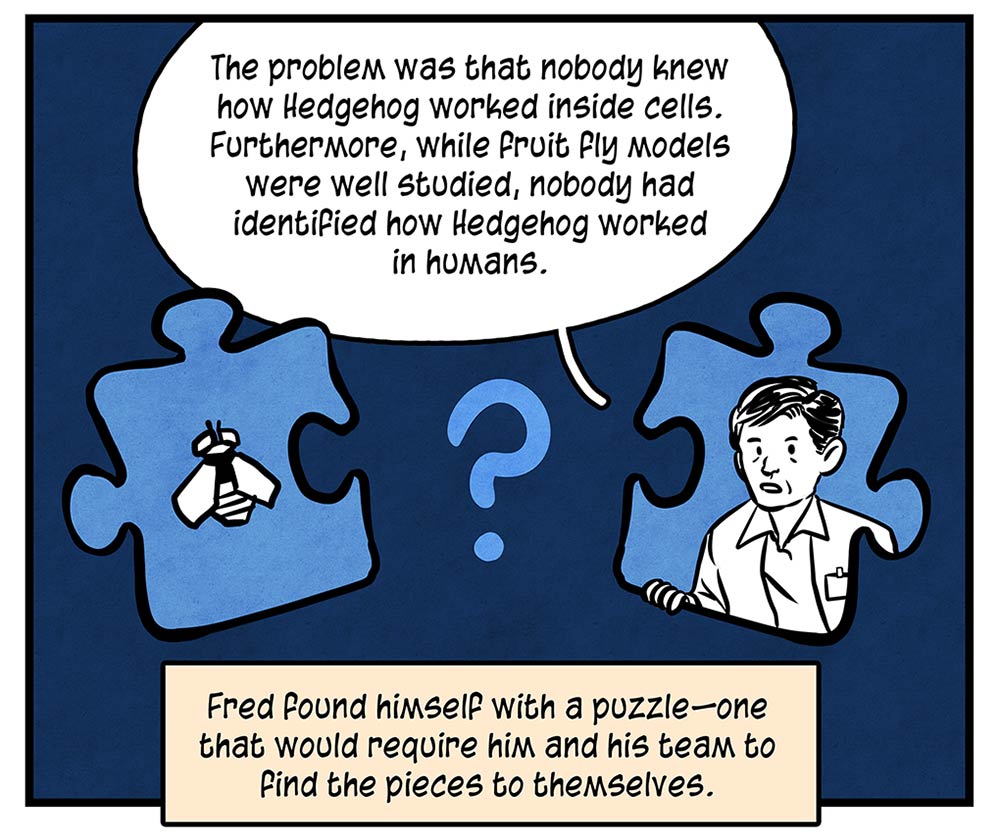 The problem was that nobody knew how Hedgehog worked inside cells. Furthermore, while fruit fly models were well studied, nobody had identified how Hedgehog worked in humans.

?

Fred found himself with a puzzle—one that would require him and his team to find the pieces to themselves.