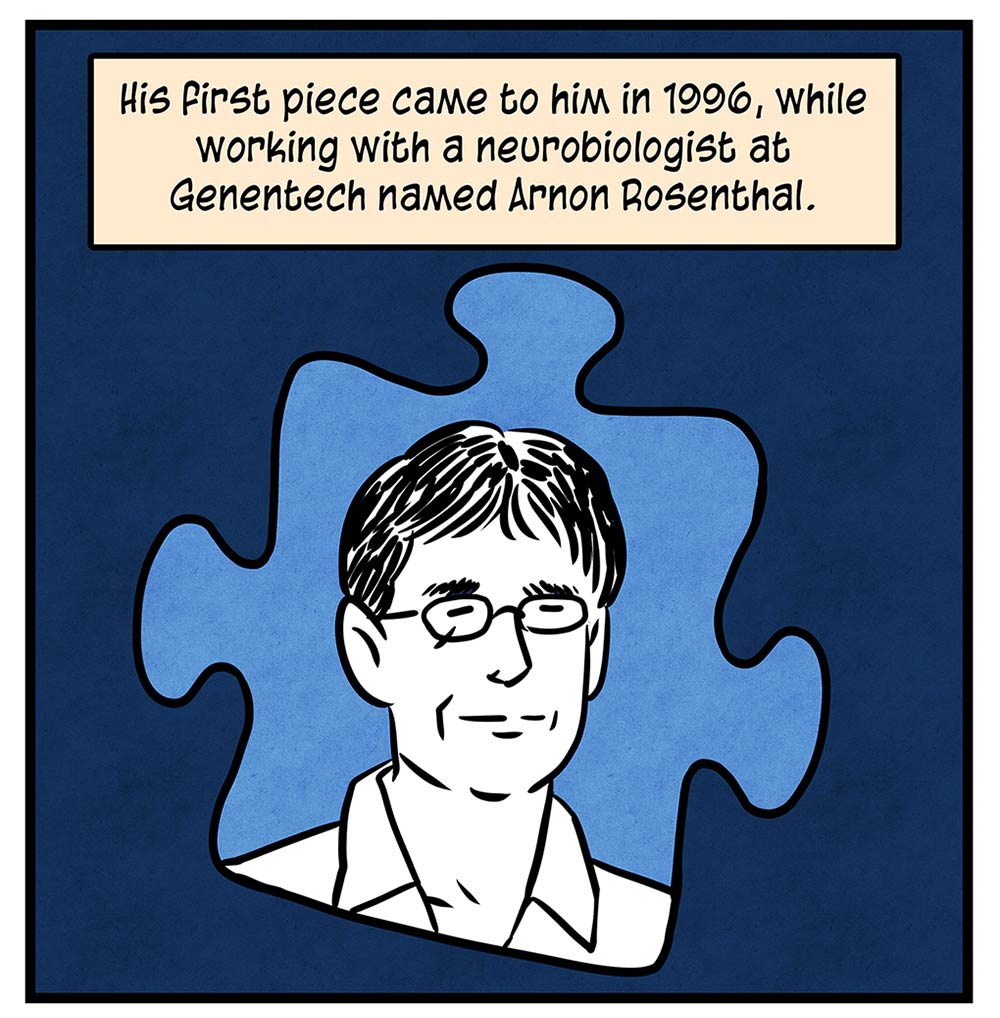 His first piece came to him in 1996, while working with a neurobiologist at Genentech named Arnon Rosenthal.