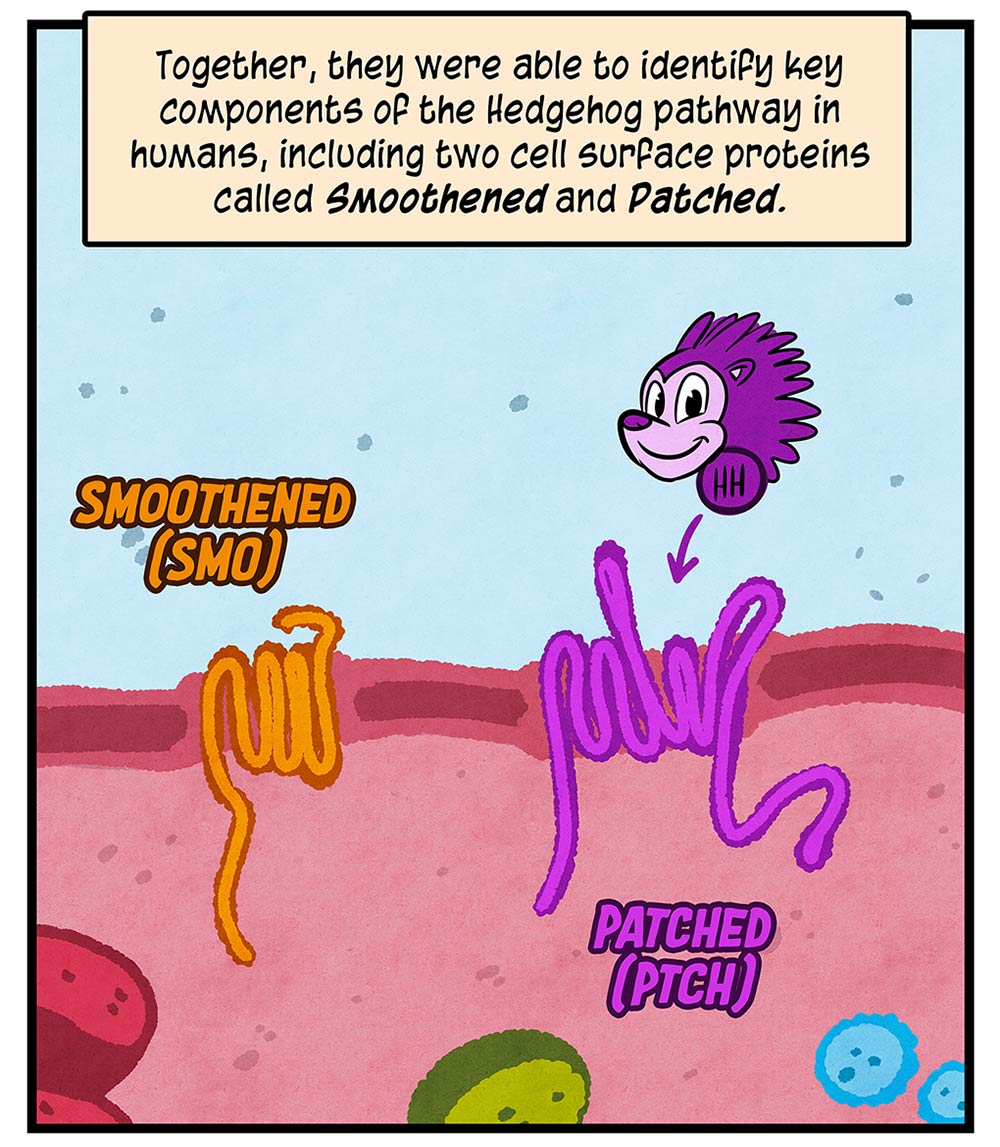 Together, they were able to identify key components of the Hedgehog pathway in humans, including two cell surface proteins called Smoothened and Patched.

SMOOTHENED (SMO)

HH

PATCHED (PTCH)