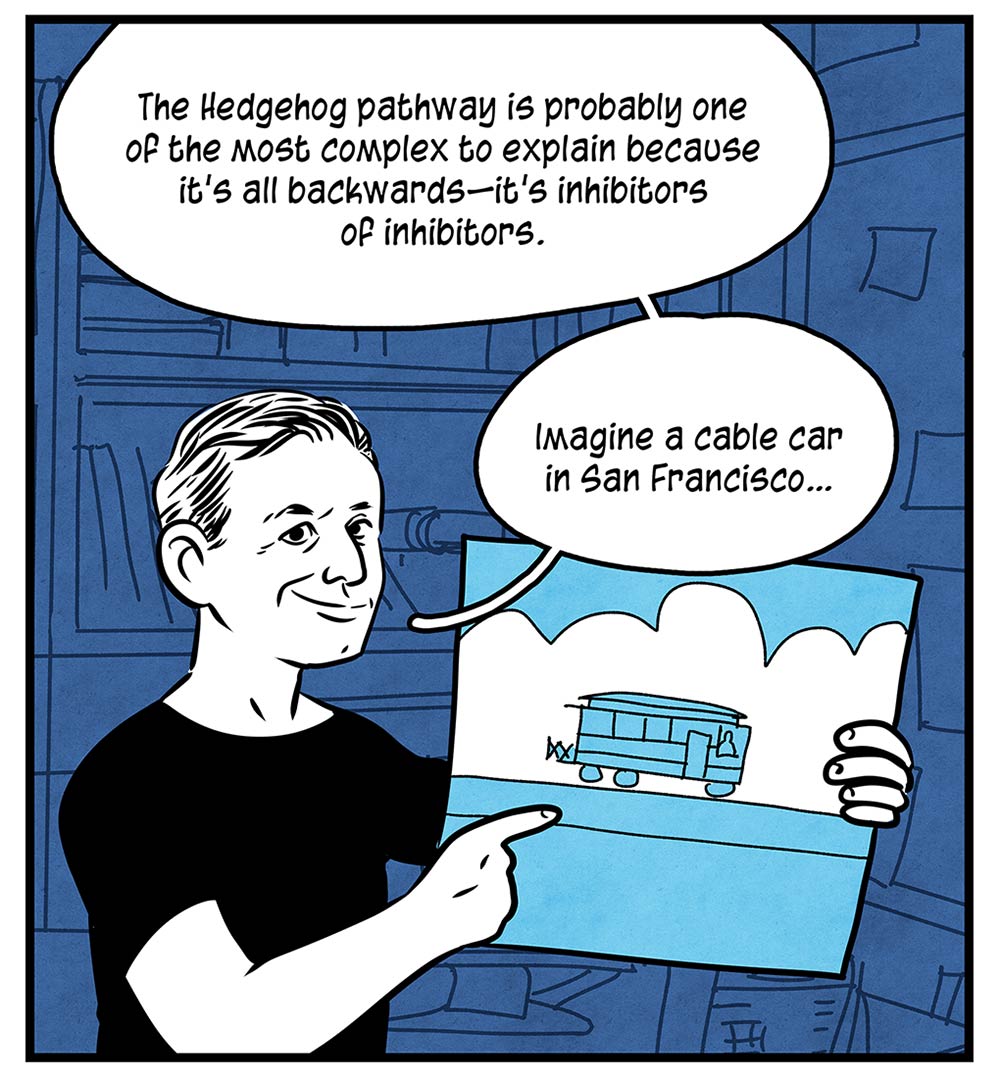 The Hedgehog pathway is probably one of the most complex to explain because it's all backwards—it's inhibitors of inhibitors.

Imagine a cable car in San Francisco...