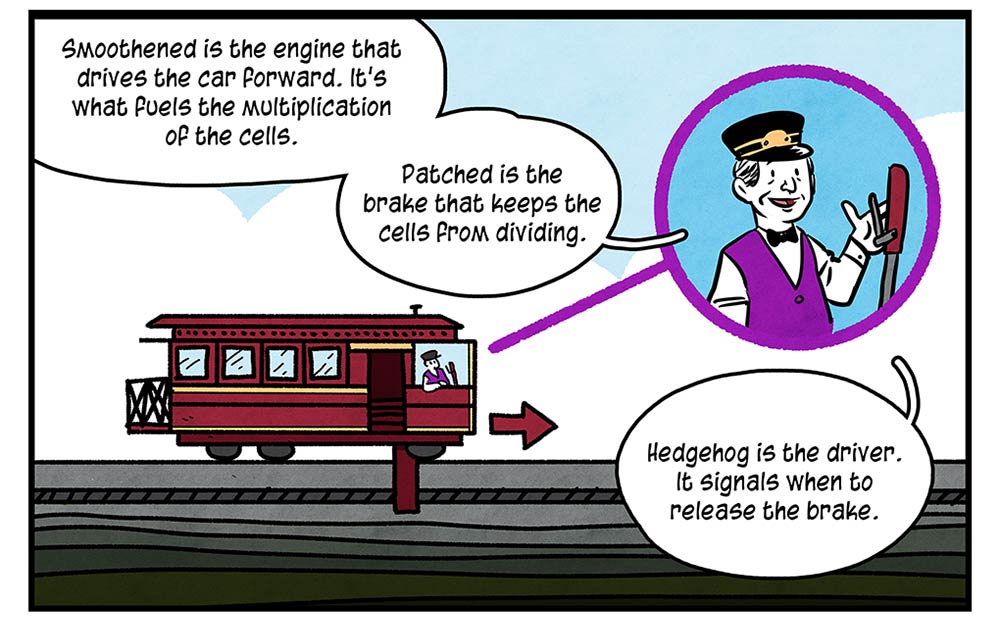 Smoothened is the engine that drives the car forward. It's what fuels the multiplication of the cells.

Patched is the brake that keeps the cells from dividing.

Hedgehog is the driver. It signals when to release the brake.