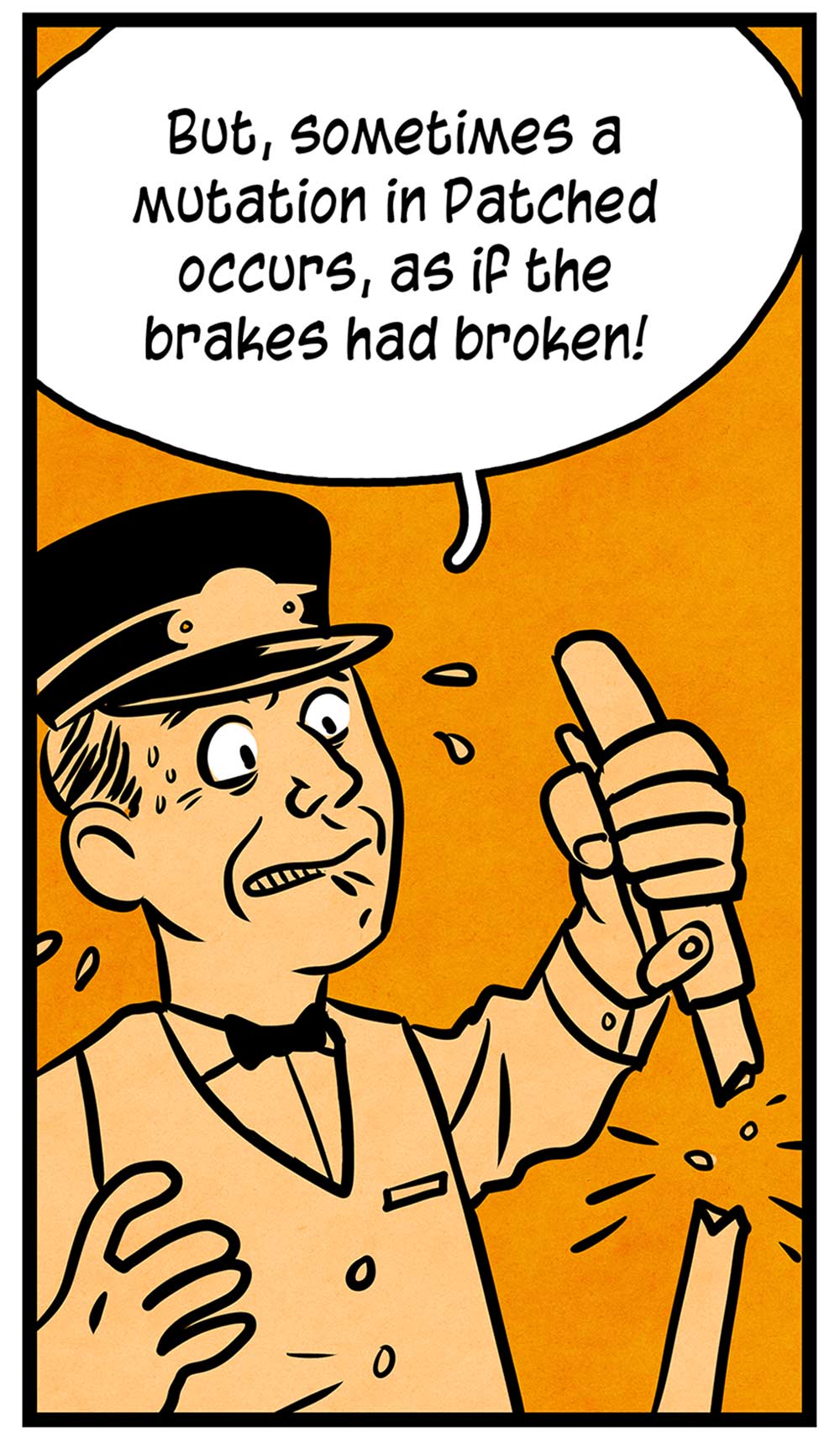 But, sometimes a mutation in Patched occurs, as if the brakes had broken!