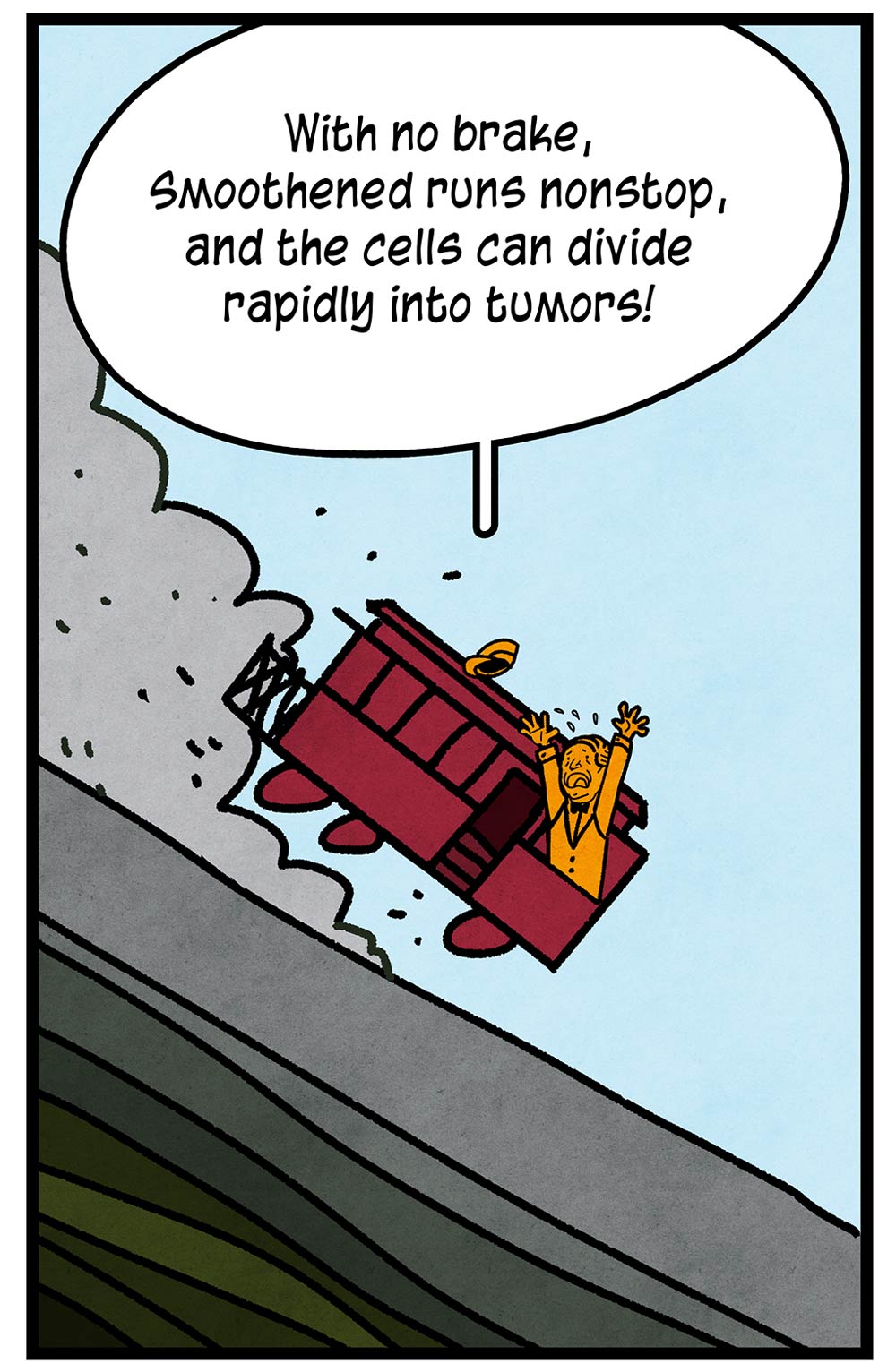 With no brake, Smoothened runs nonstop, and the cells can divide rapidly into tumors!