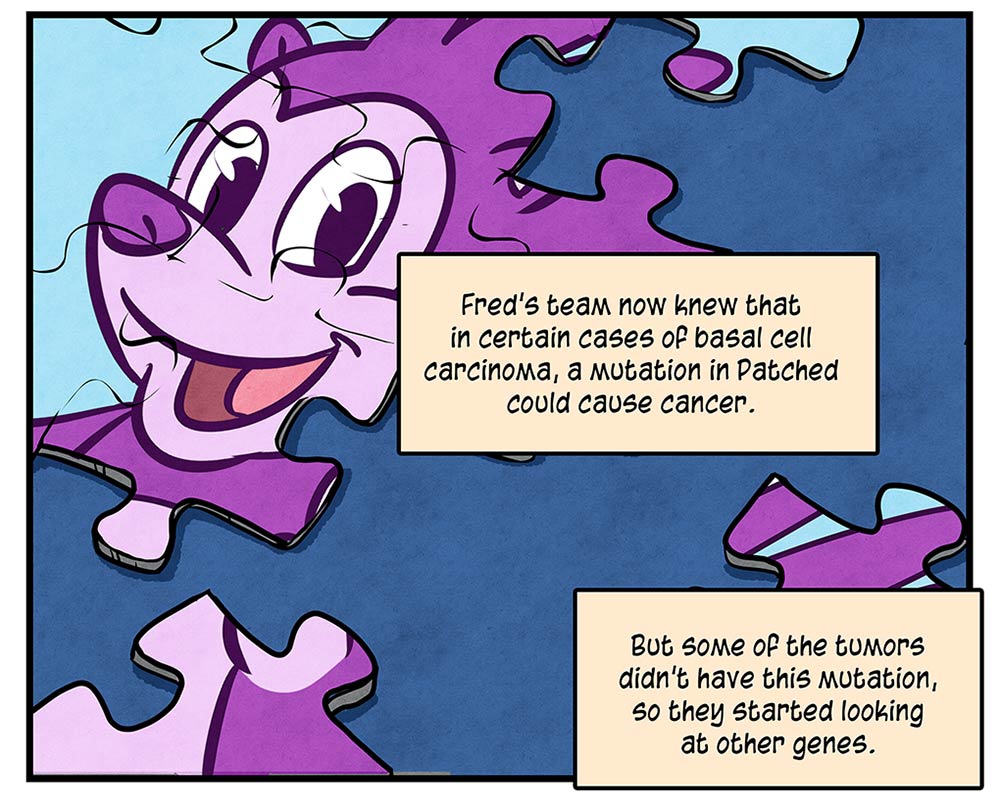 Fred's team now knew that in certain cases of basal cell carcinoma, a mutation in Patched could cause cancer.

But some of the tumors didn't have this mutation, so they started looking at other genes.