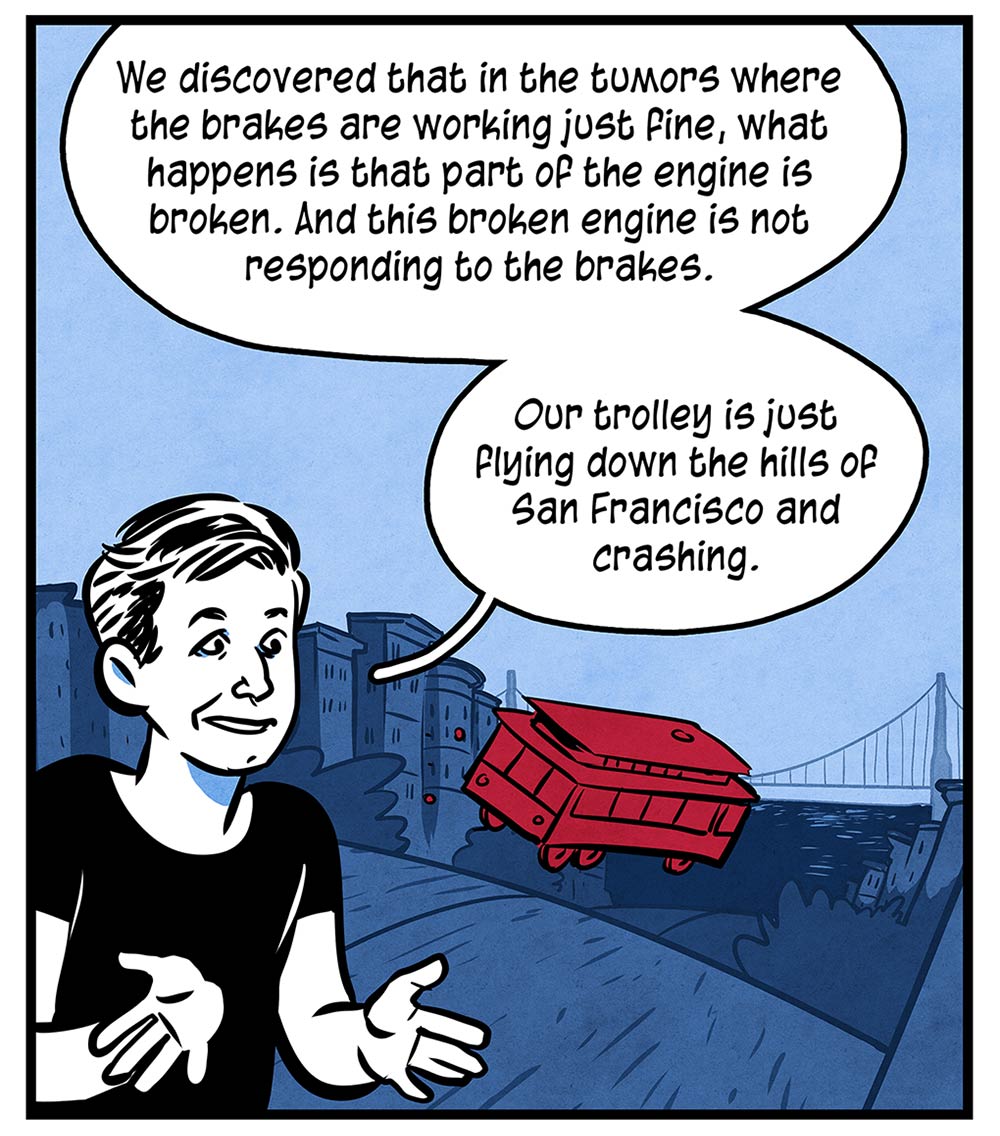 We discovered that in the tumors where the brakes are working just fine, what happens is that part of the engine is broken. And this broken engine is not responding to the brakes.

Our trolley is just flying down the hills of San Francisco and crashing.