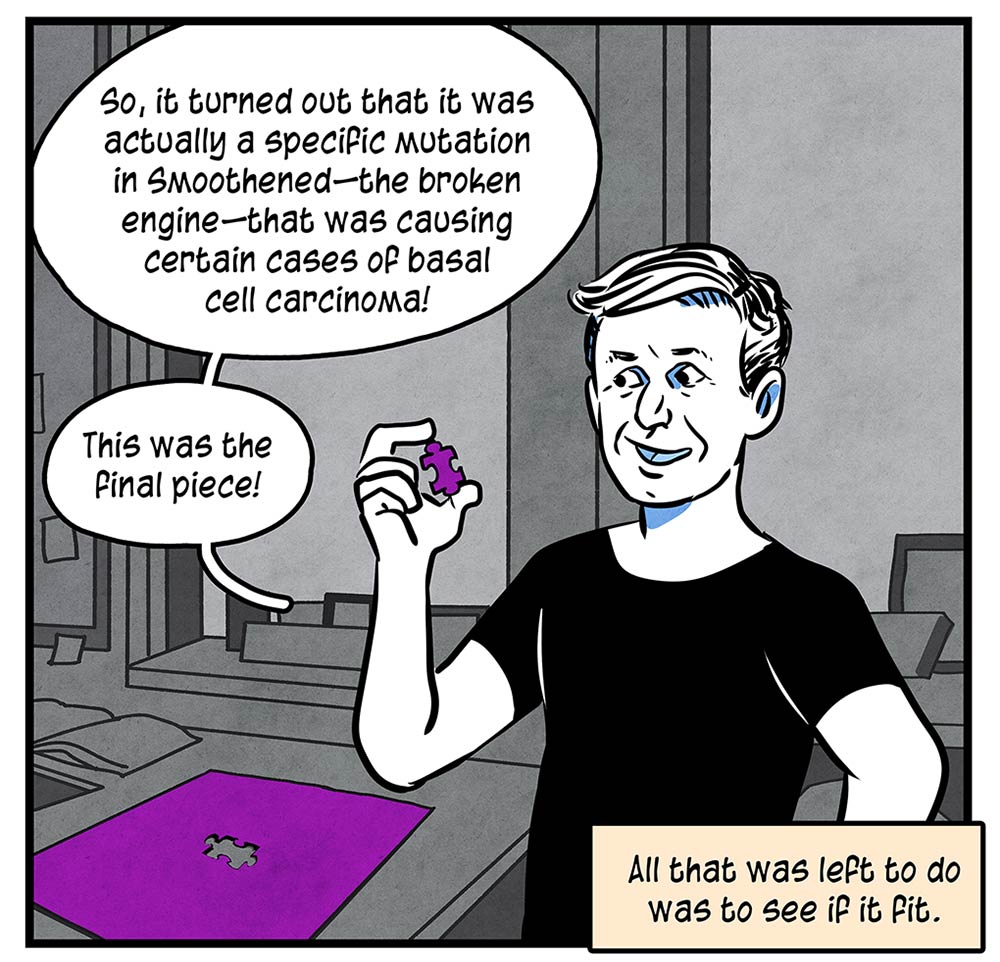 So, it turned out that it was actually a specific mutation in Smoothened—the broken engine—that was causing certain cases of basal cell carcinoma!

This was the final piece!

All that was left to do was to see if it fit.