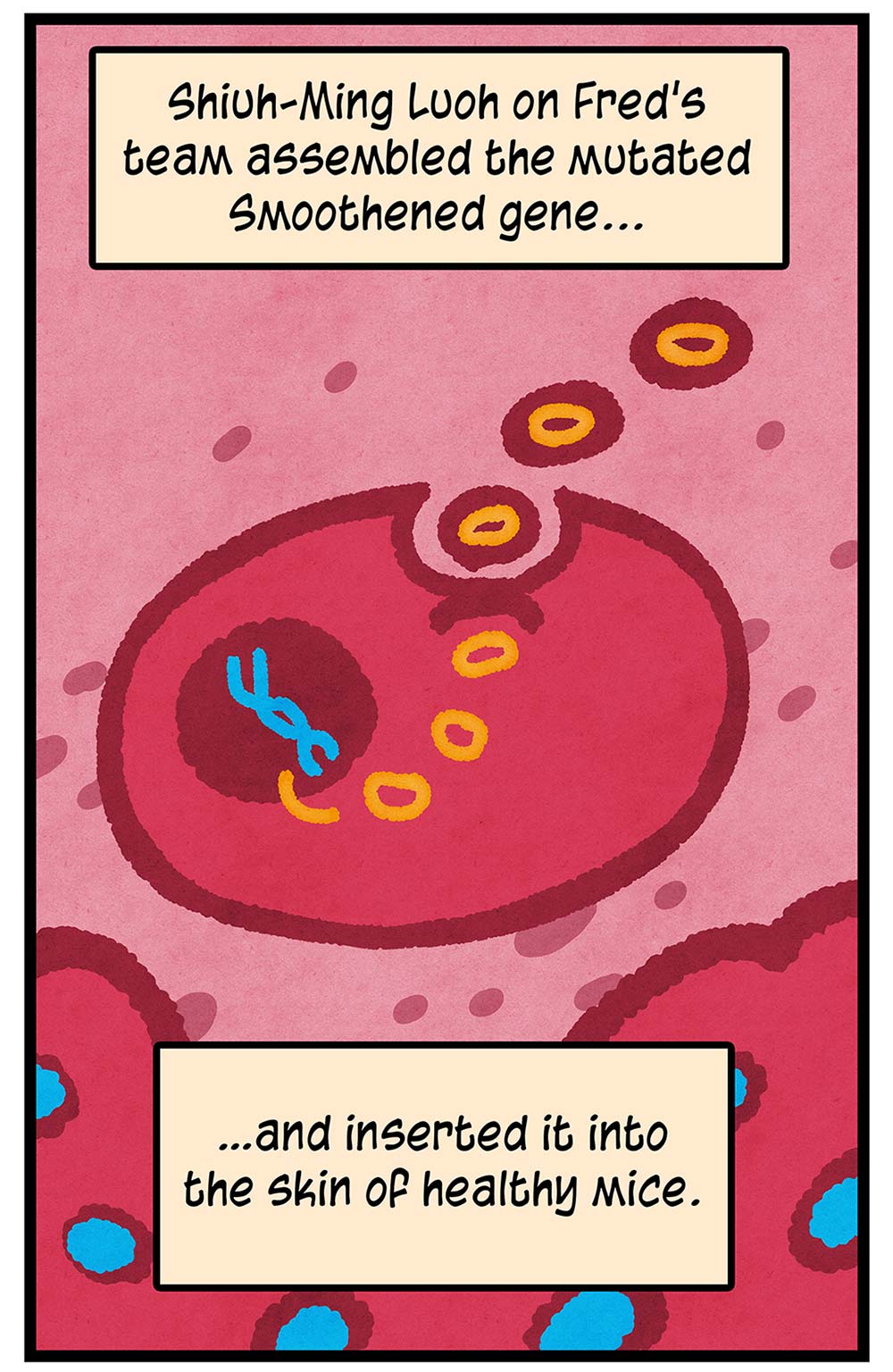 Shiuh-Ming Luoh on Fred's team assembled the mutated Smoothened gene...

...and inserted it into the skin of healthy mice.