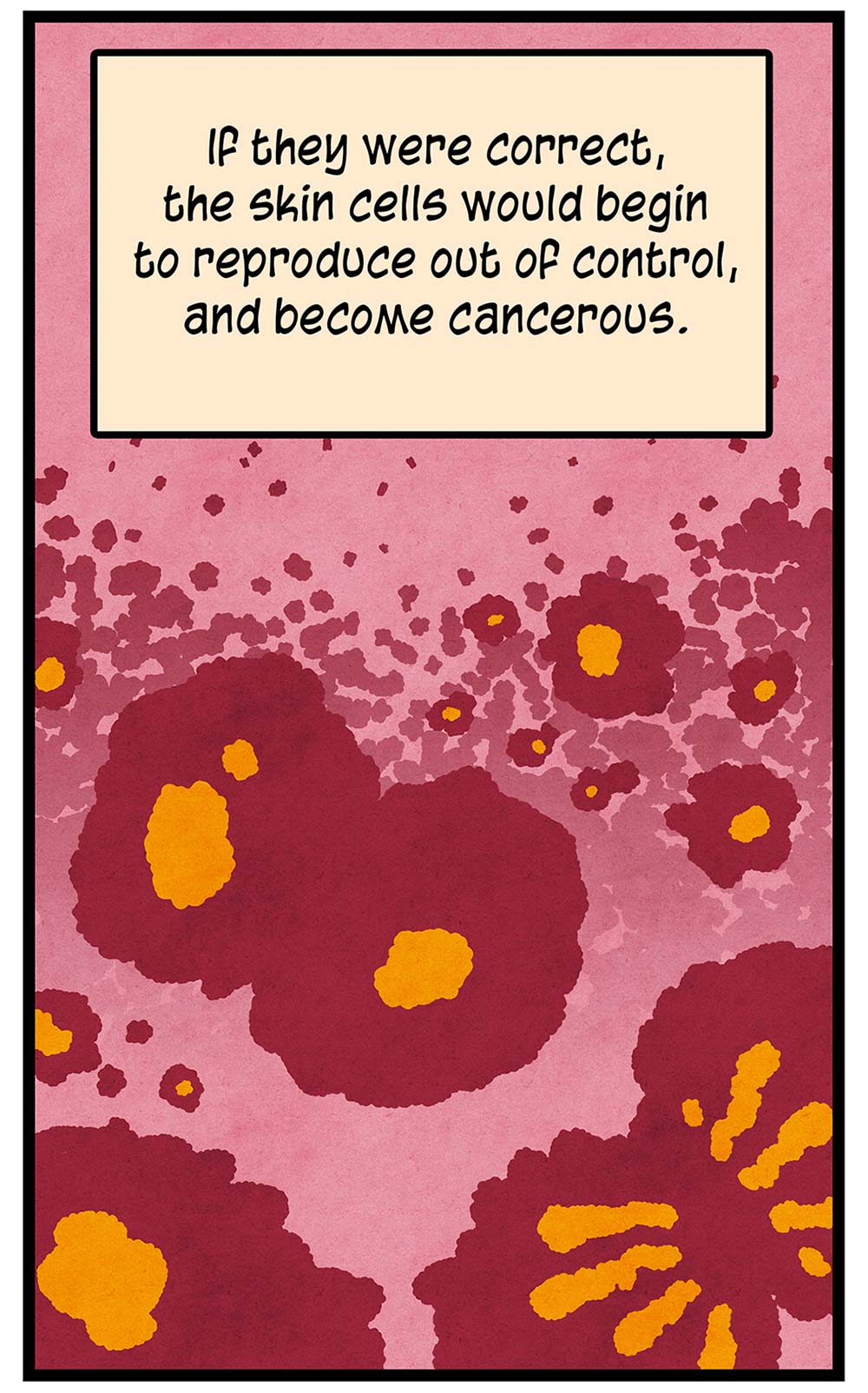 If they were correct, the skin cells would begin to reproduce out of control, and become cancerous.