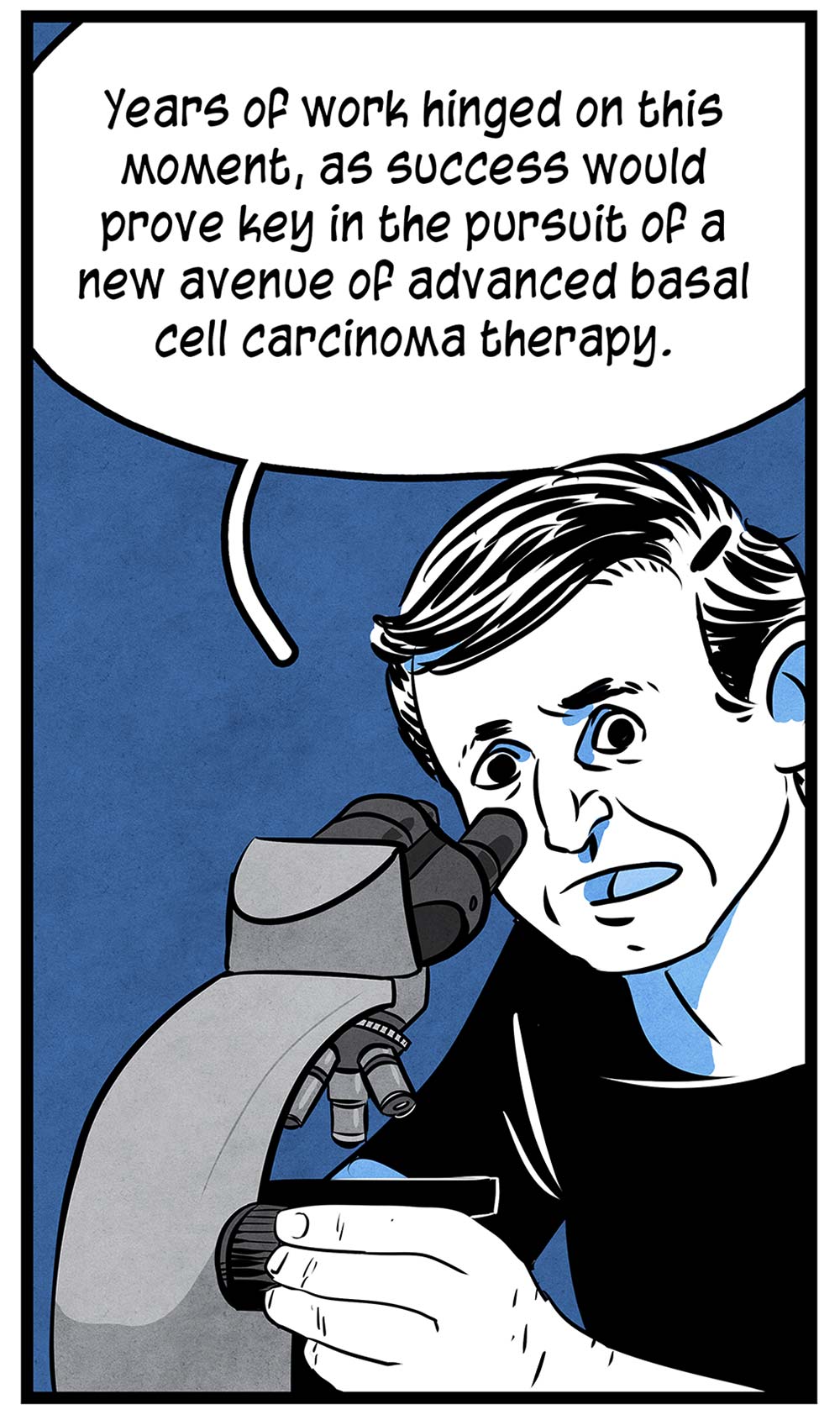 Years of work hinged on this moment, as success would prove key in the pursuit of a new avenue of advanced basal cell carcinoma therapy.