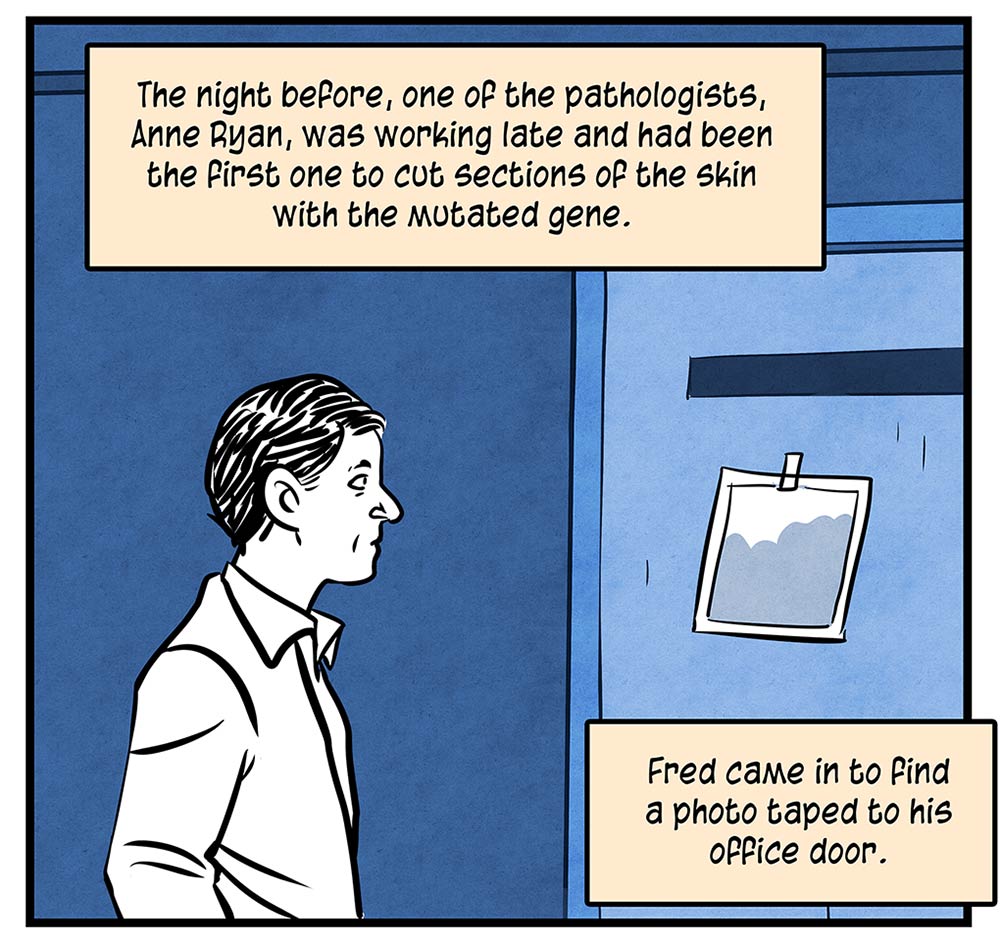 The night before, one of the pathologists, Anne Ryan, was working late and had been the first one to cut sections of the skin with the mutated gene.

Fred came in to find a photo taped to his office door.