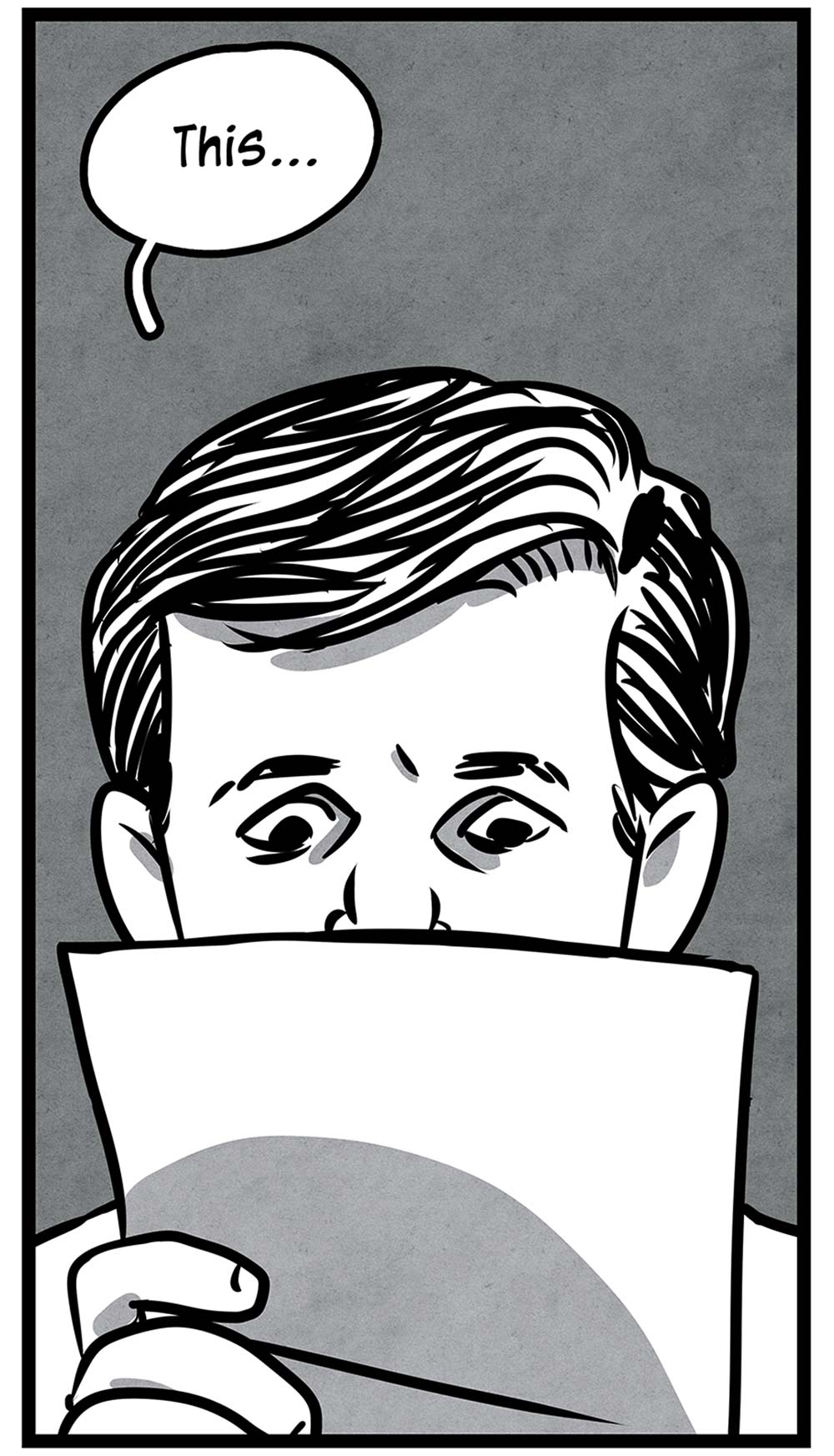 This...