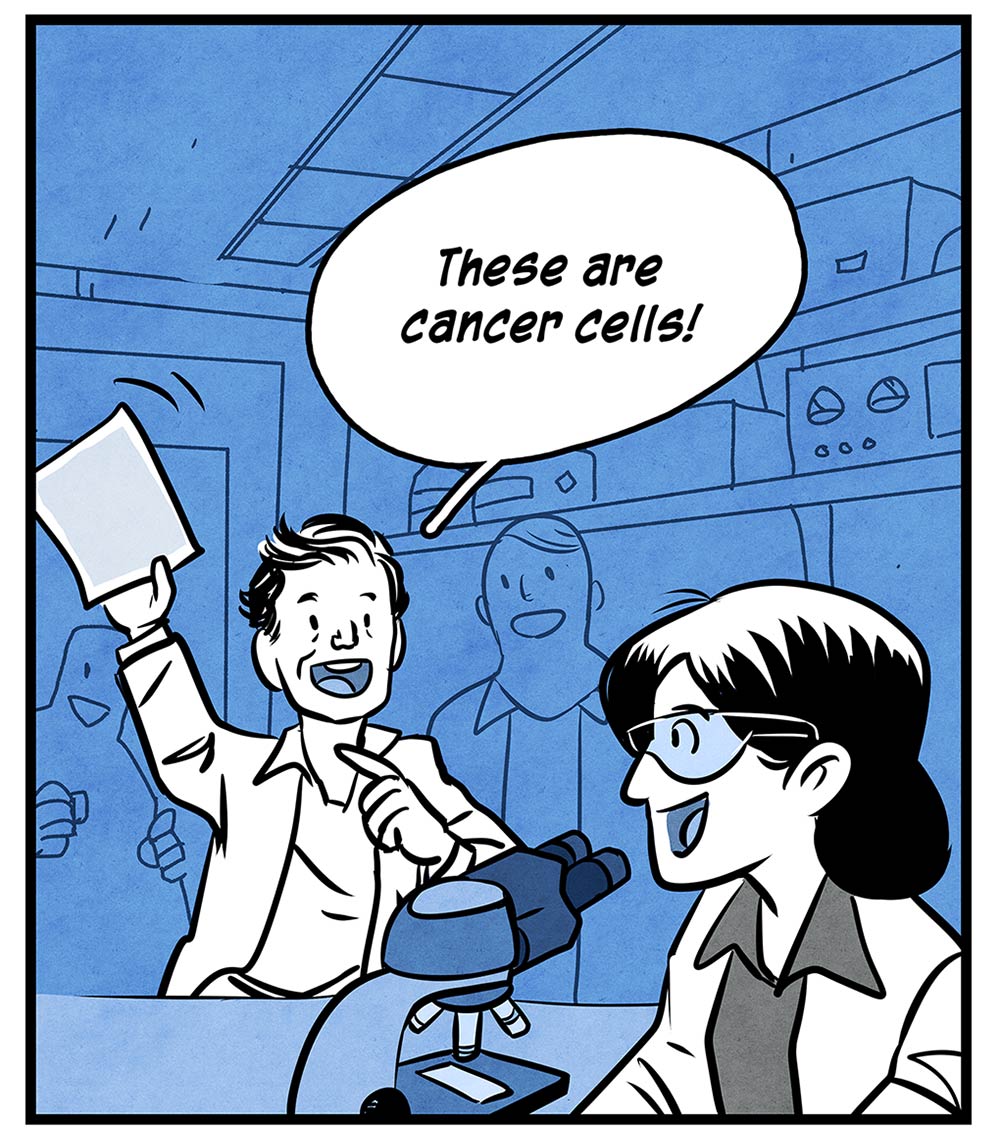 These are cancer cells!