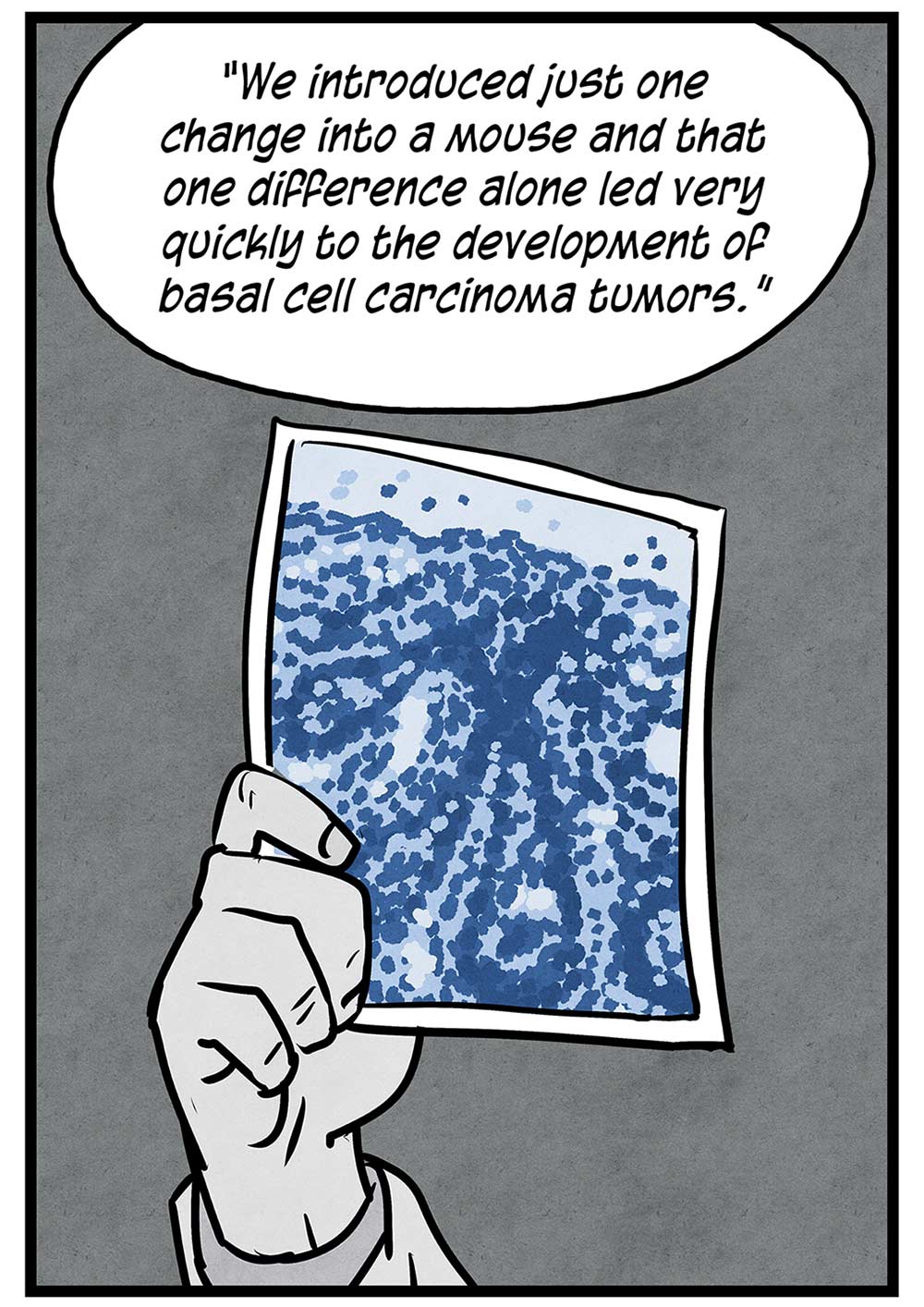 "We introduced just one change into a mouse and that one difference alone led very quickly to the development of basal cell carcinoma tumors."