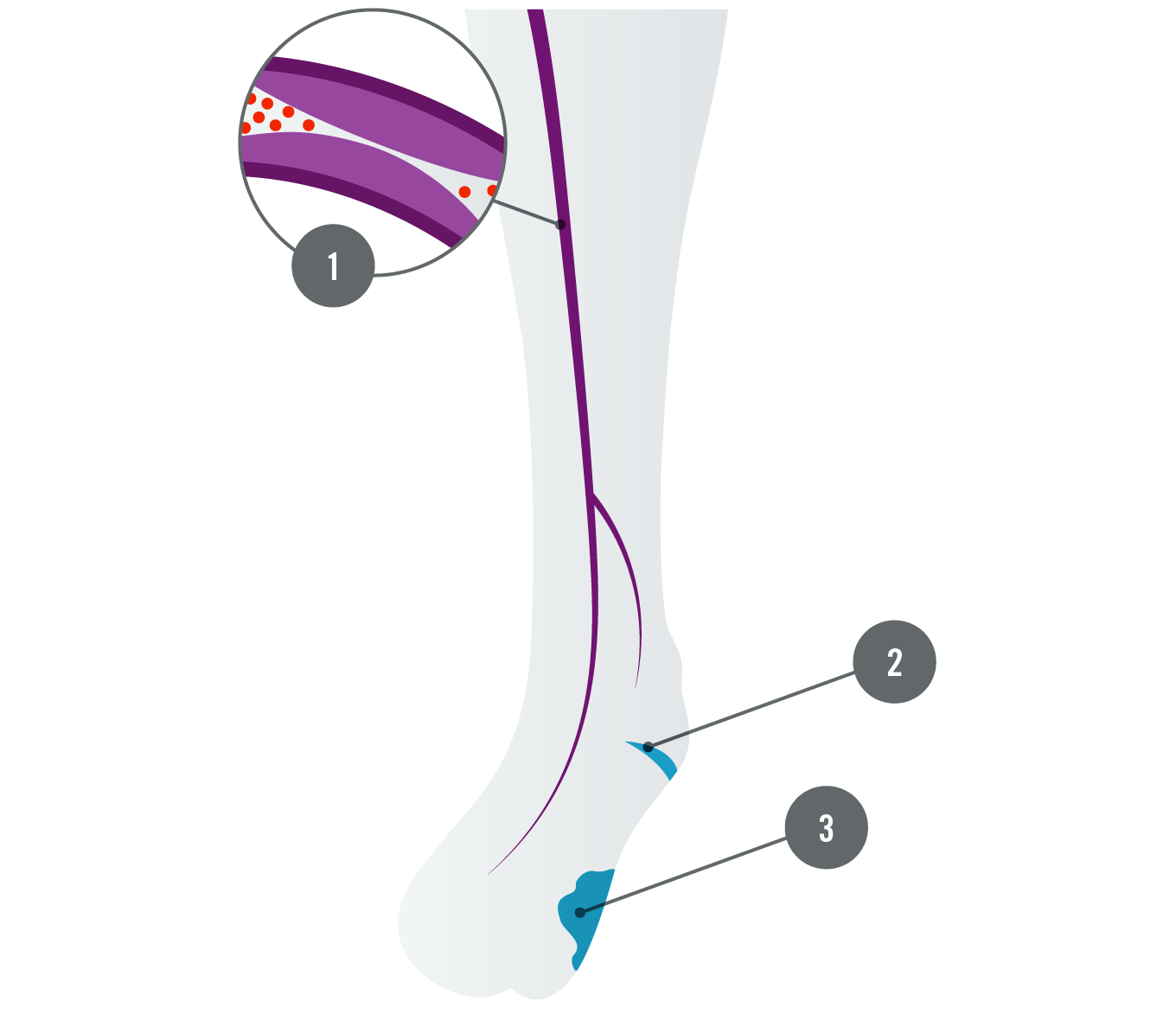 1

2

3