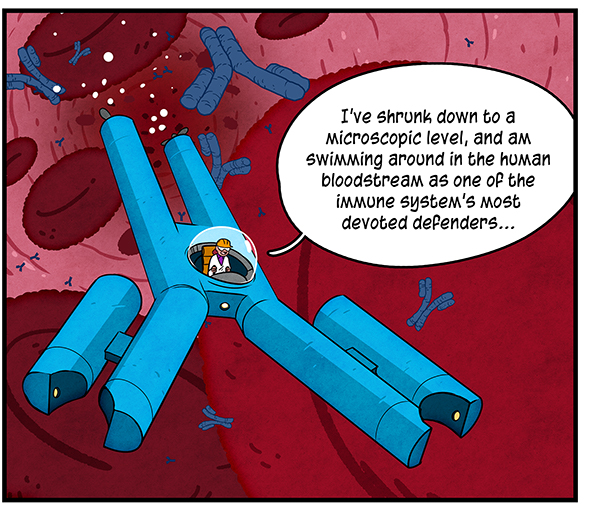 I've shrunk down to a microscopic level, and am swimming around in the human bloodstream as one of the immune system's most devoted defenders...