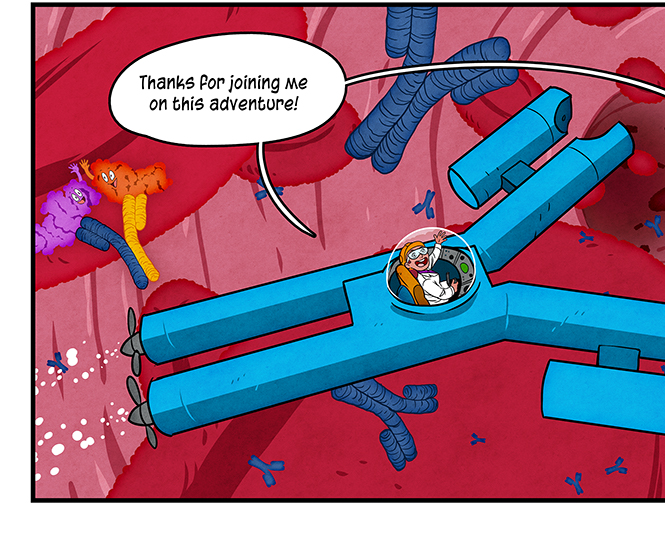 Thanks for joining me on this adventure!