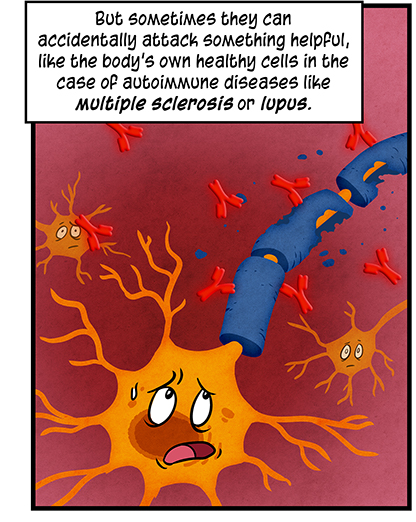 But sometimes they can accidentally attack something helpful, like the body's own healthy cells in the case of autoimmune diseases like multiple sclerosis or lupus.