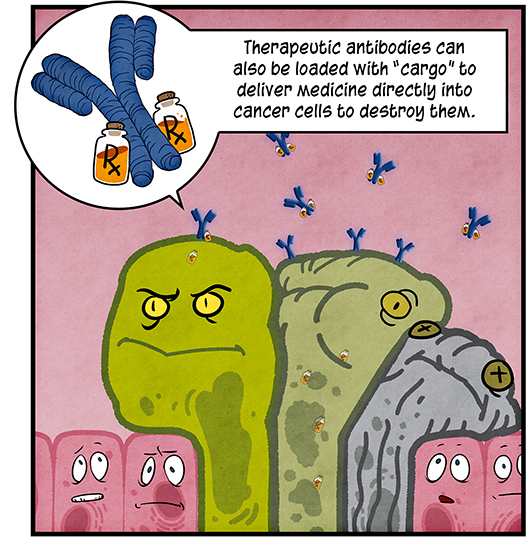 Therapeutic antibodies can also be loaded with "cargo" to deliver medicine directly into cancer cells to destroy them.

Rx

Rx