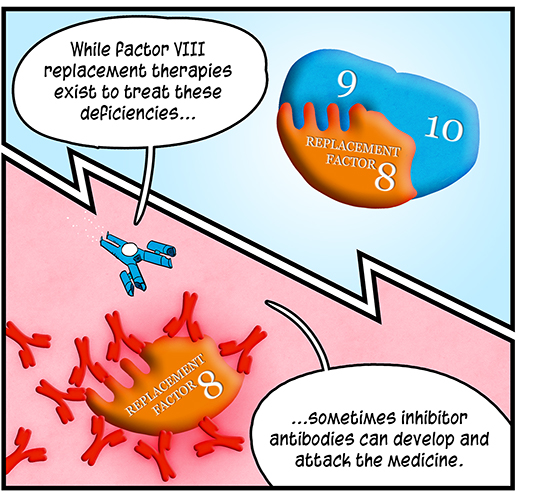 While factor VIII replacement therapies exist to treat these deficiencies...

9

10

REPLACEMENT FACTOR 8

REPLACEMENT FACTOR 8

...sometimes inhibitor antibodies can develop and attack the medicine.