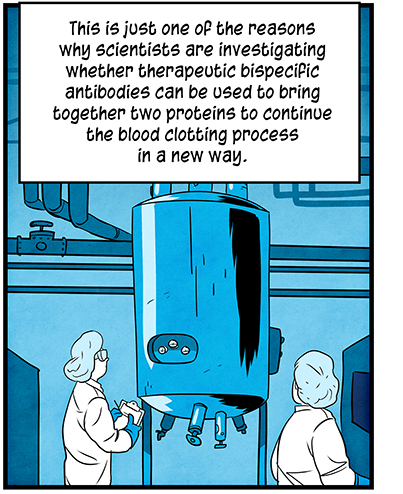 This is just one of the reasons why scientists are investigating whether therapeutic bispecific antibodies can be used to bring together two proteins to continue the blood clotting process in a new way.