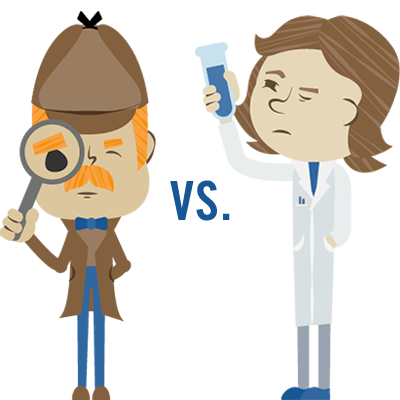 VS.