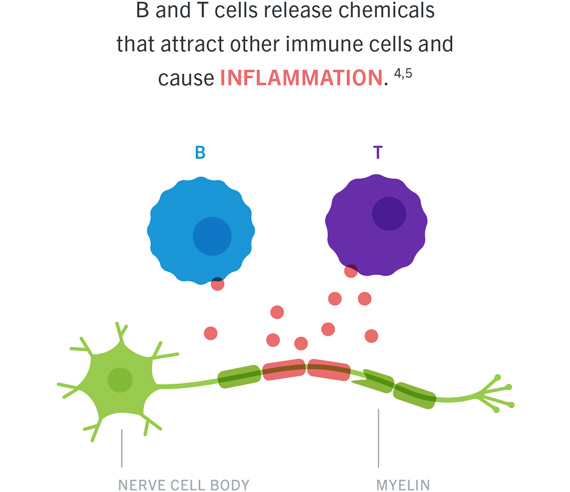 B and T cells release chemicals that attract other immune cells and cause INFLAMMATION. $^{4,5}$

B

T

NERVE CELL BODY

MYELIN