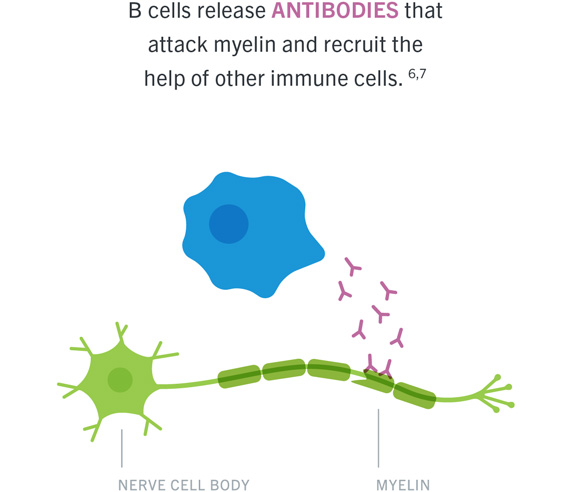 B cells release ANTIBODIES that attack myelin and recruit the help of other immune cells. $^{6,7}$

NERVE CELL BODY

MYELIN