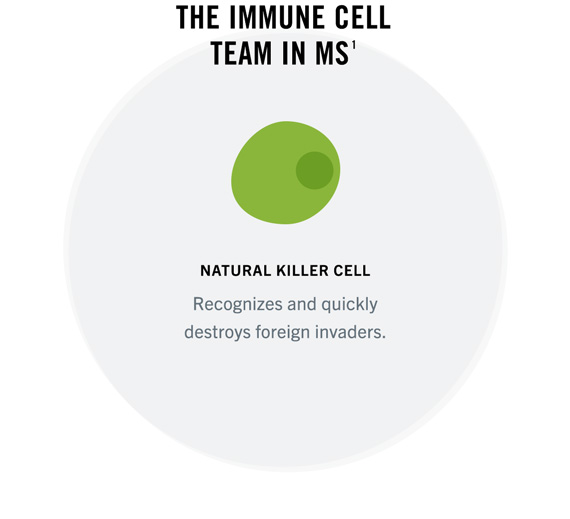 THE IMMUNE CELL TEAM IN MS$^1$

NATURAL KILLER CELL

Recognizes and quickly destroys foreign invaders.