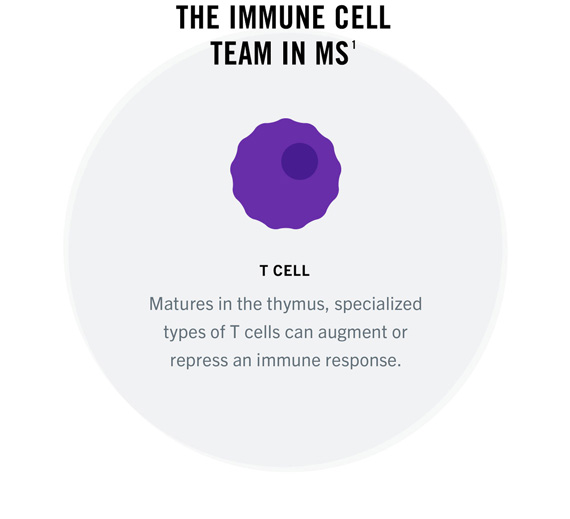 THE IMMUNE CELL TEAM IN MS$^1$

T CELL

Matures in the thymus, specialized types of T cells can augment or repress an immune response.