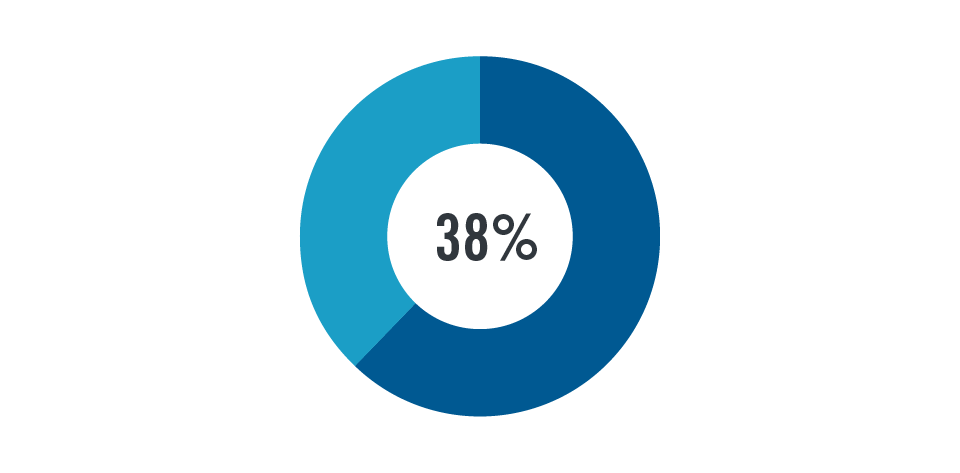 38%