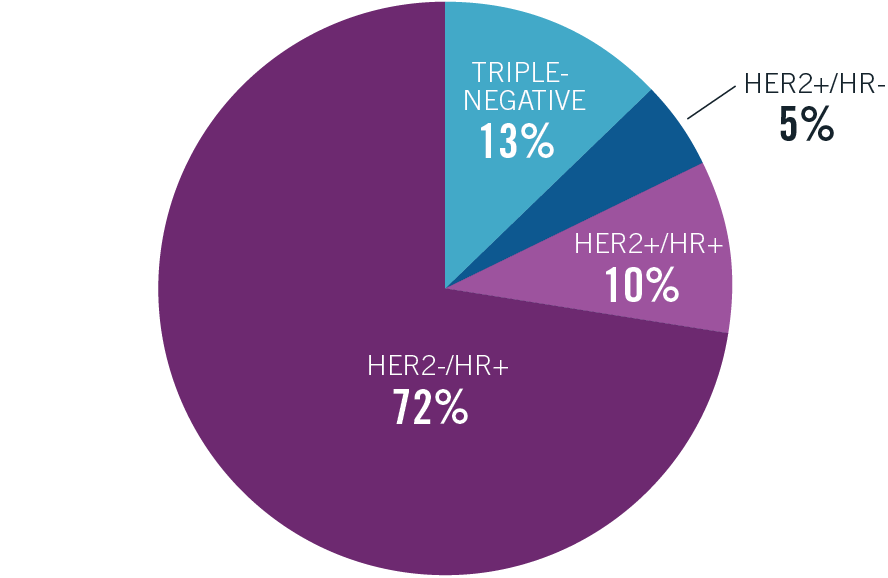 TRIPLE-NEGATIVE
13%

HER2+/HR-
5%

HER2+/HR+
10%

HER2-/HR+
72%