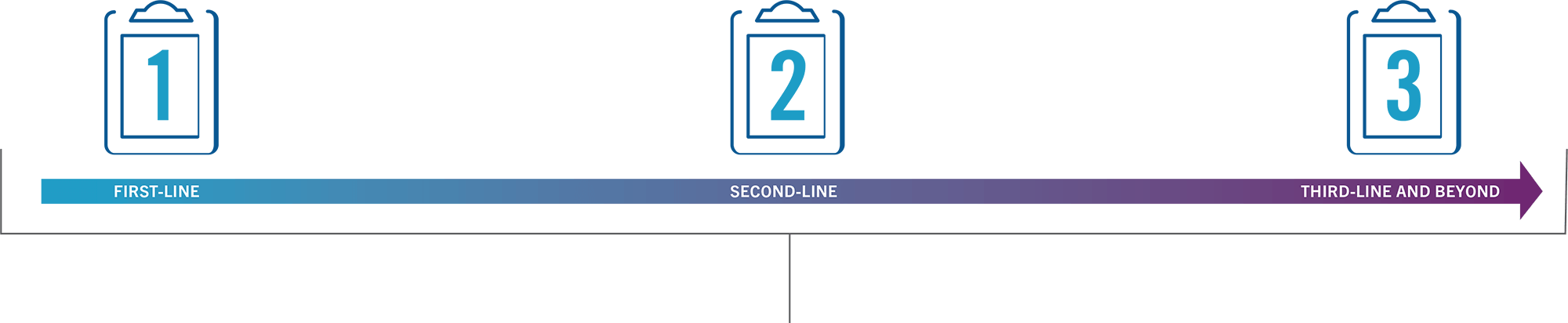 1
2
3
FIRST-LINE
SECOND-LINE
THIRD-LINE AND BEYOND