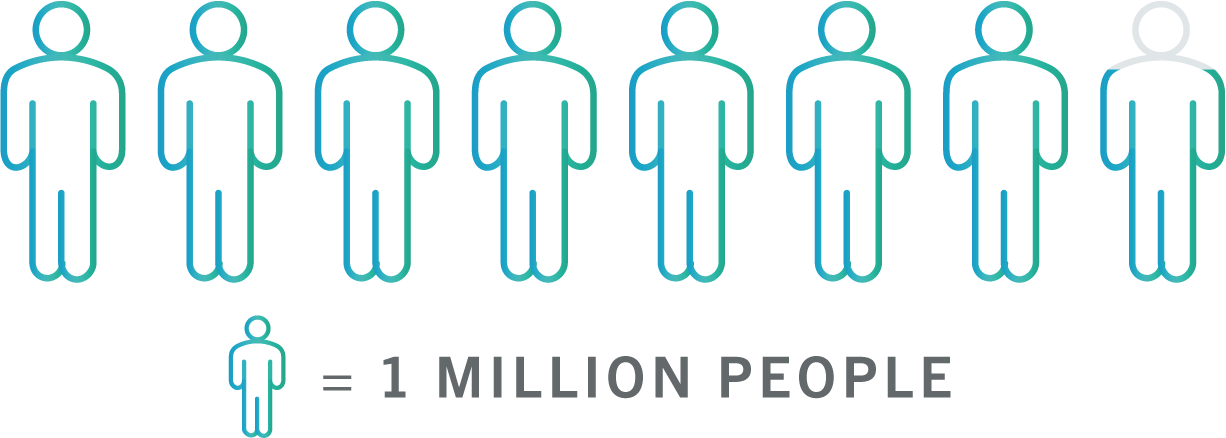 = 1 MILLION PEOPLE