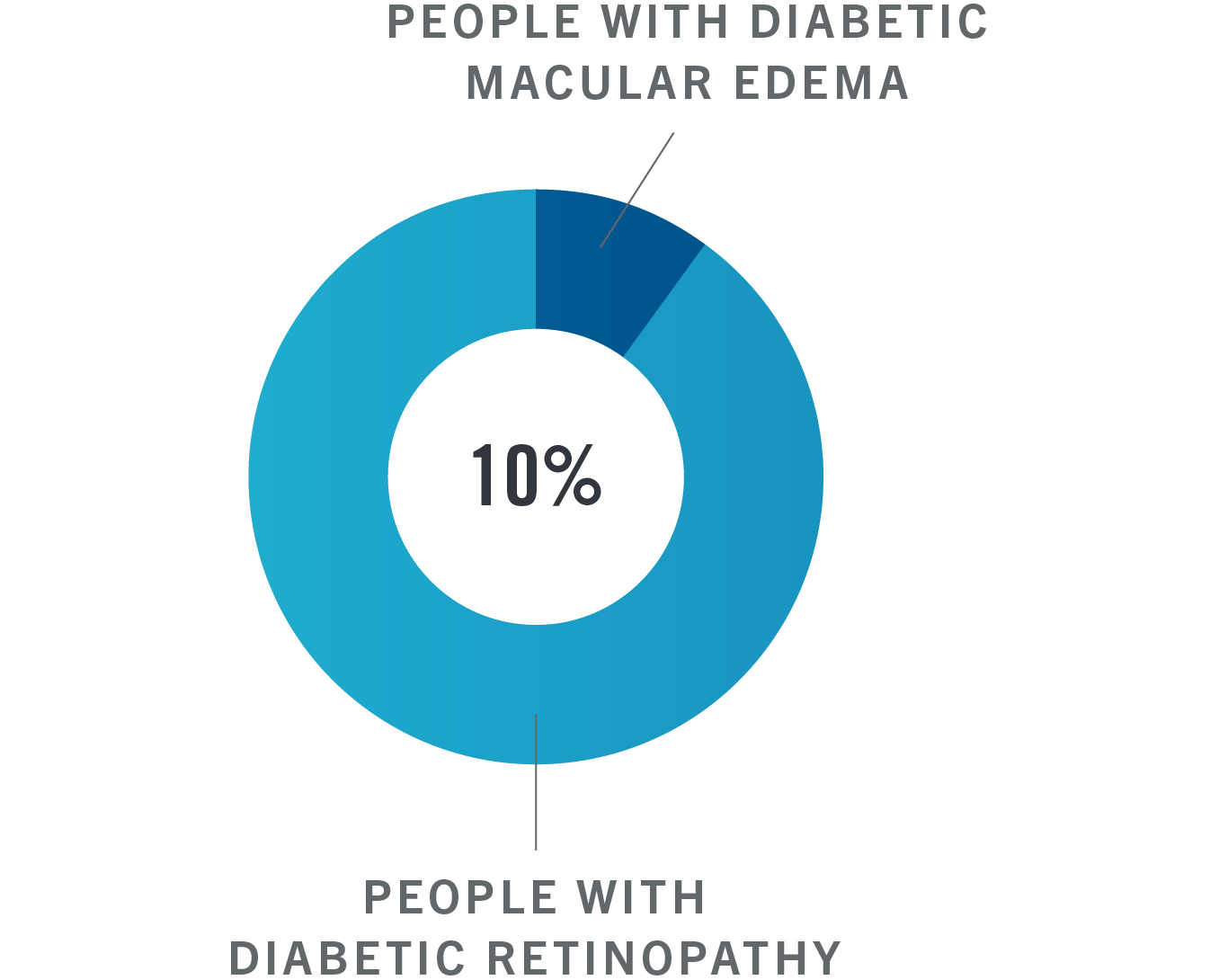 PEOPLE WITH DIABETIC MACULAR EDEMA

10%

PEOPLE WITH DIABETIC RETINOPATHY