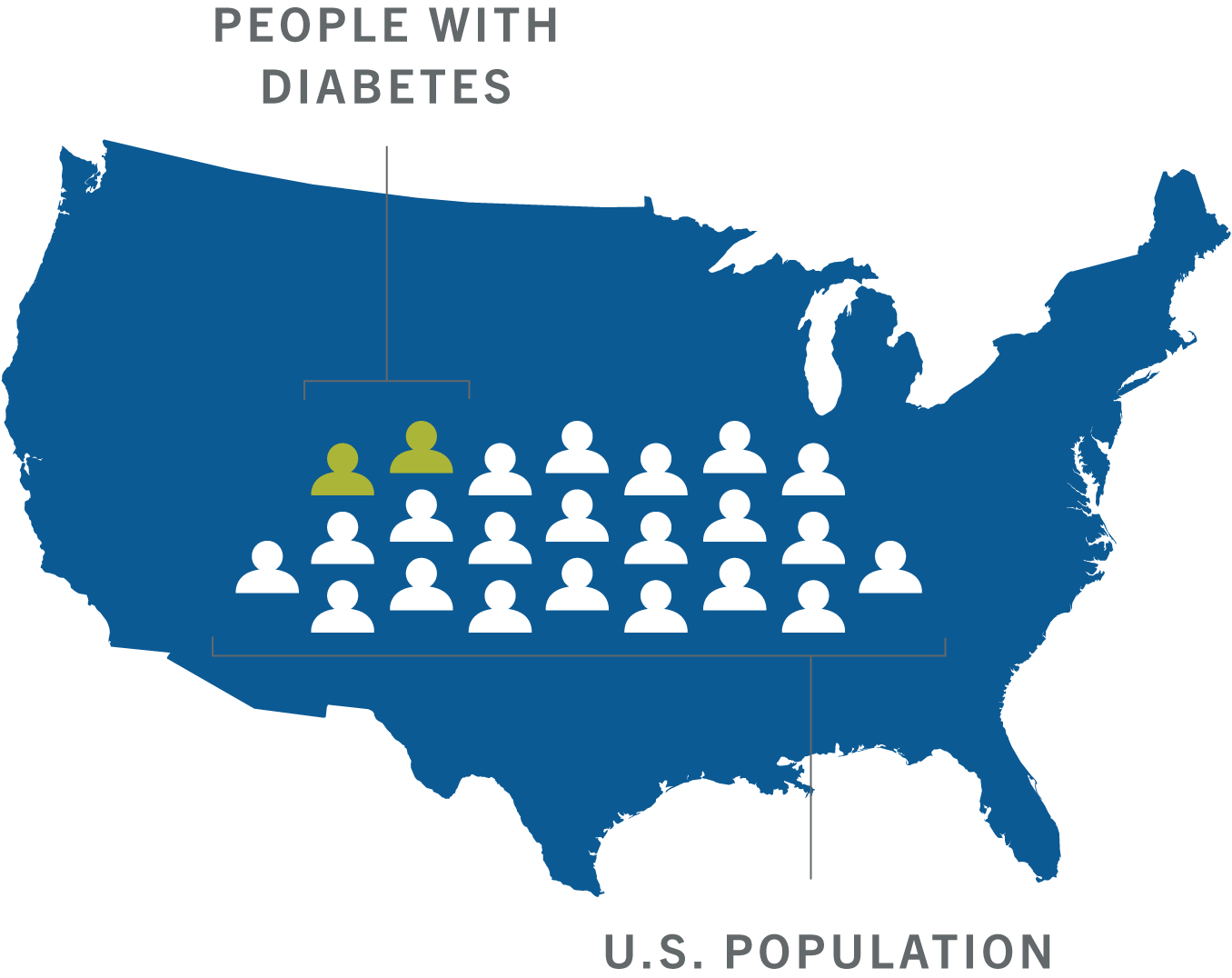 PEOPLE WITH DIABETES

U.S. POPULATION