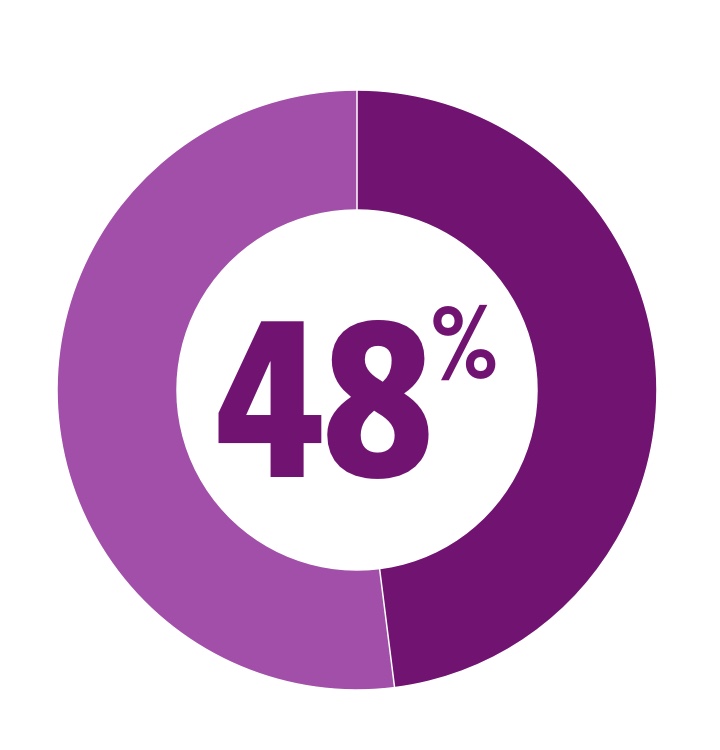 48%