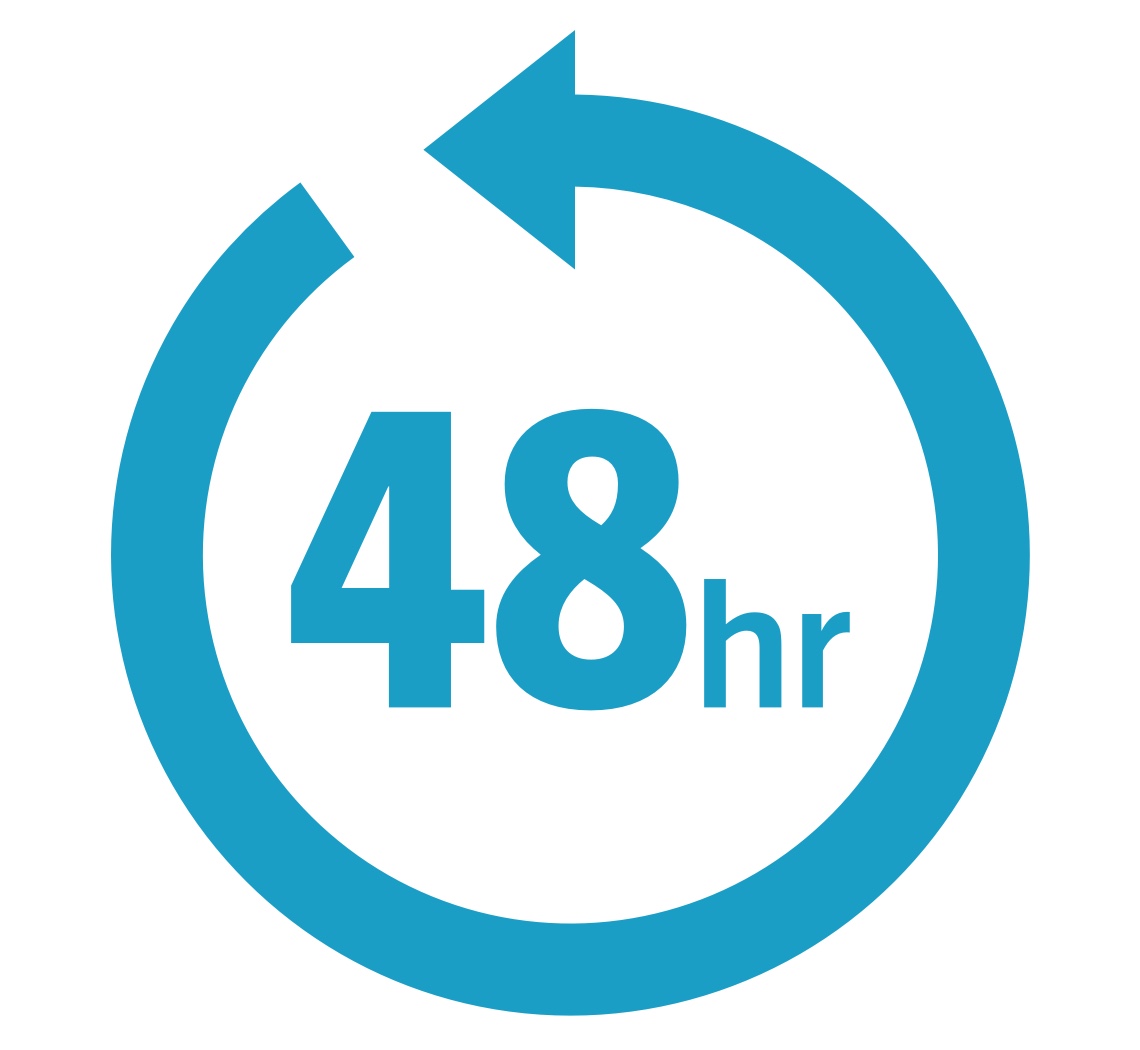 48hr