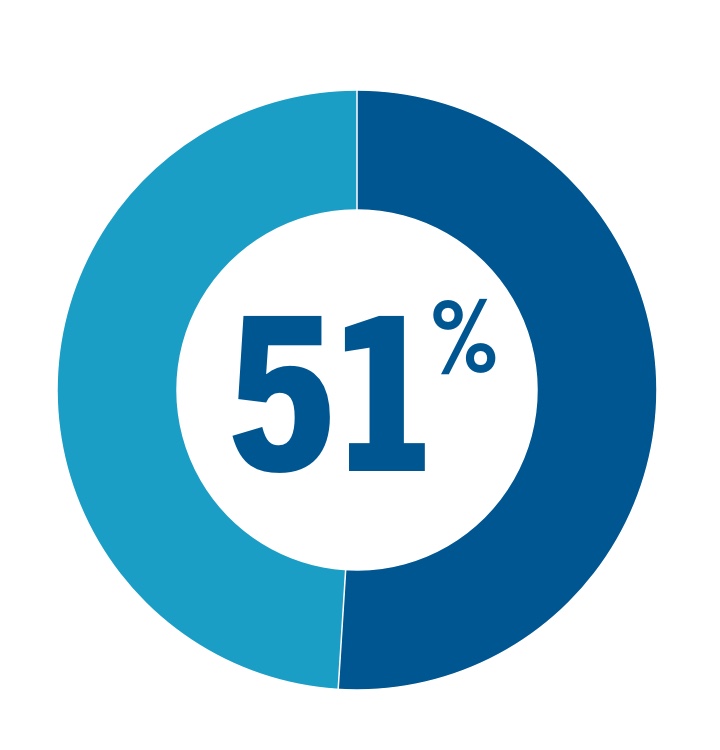 51%