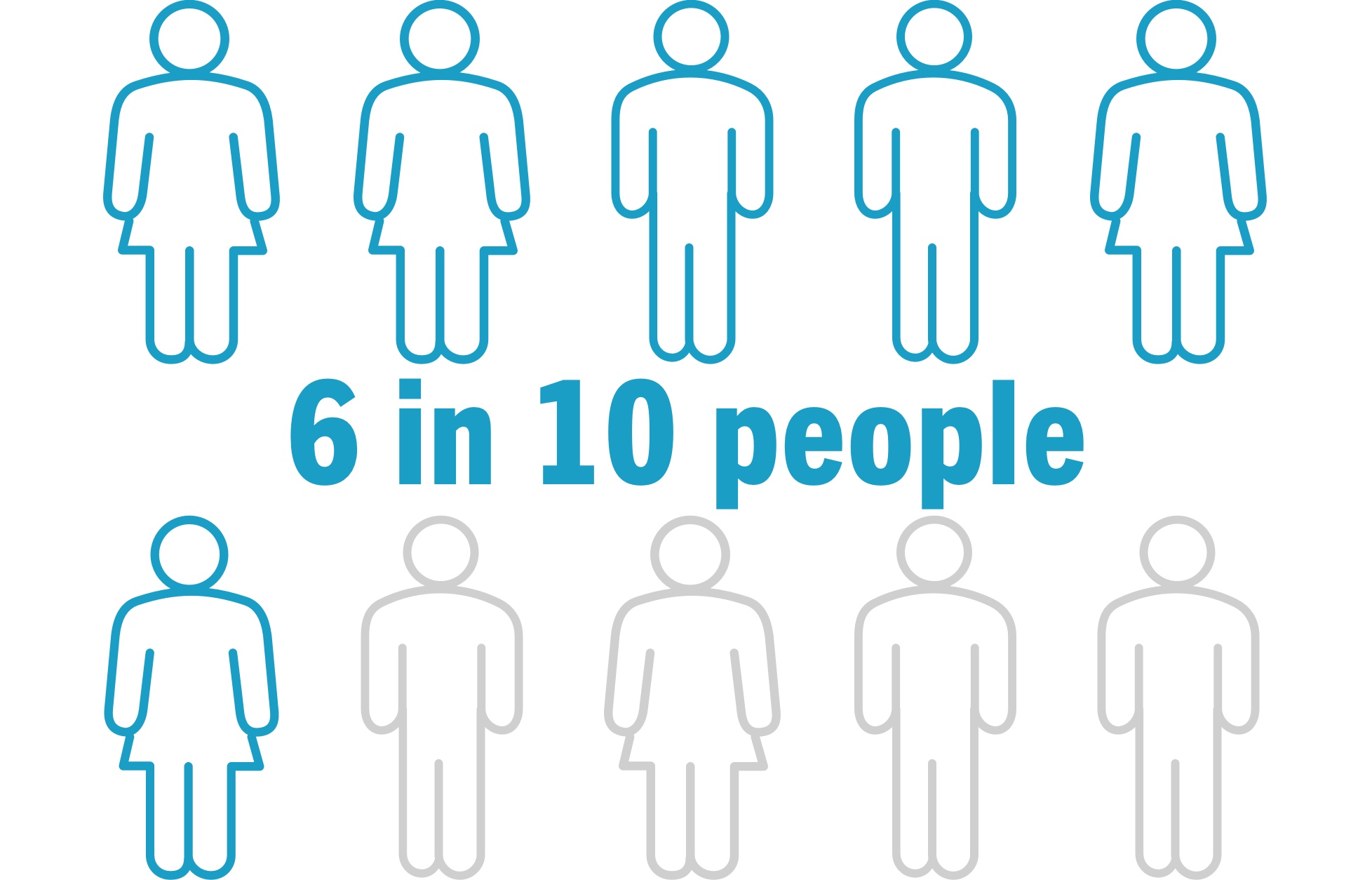 6 in 10 people