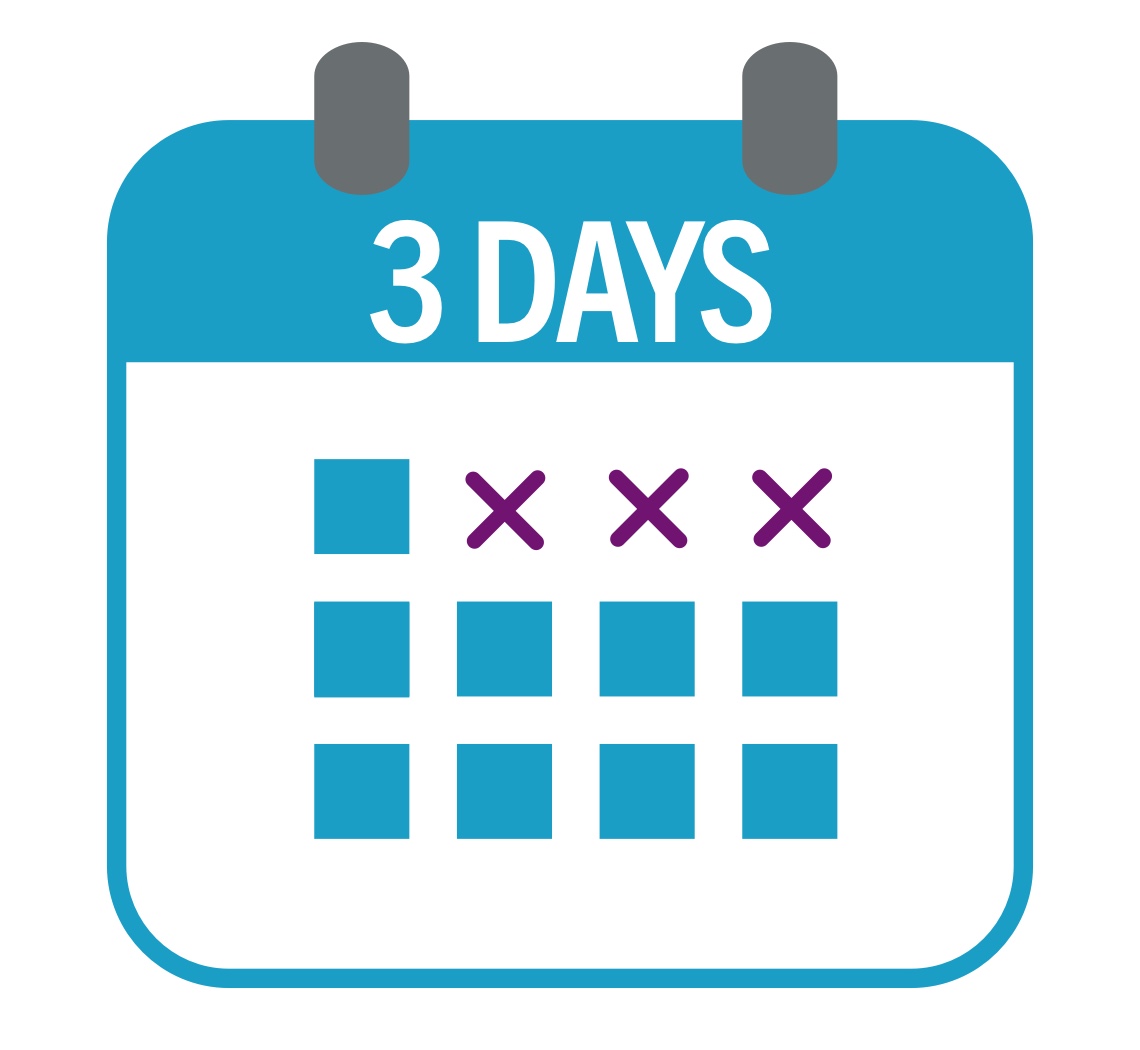 3 DAYS