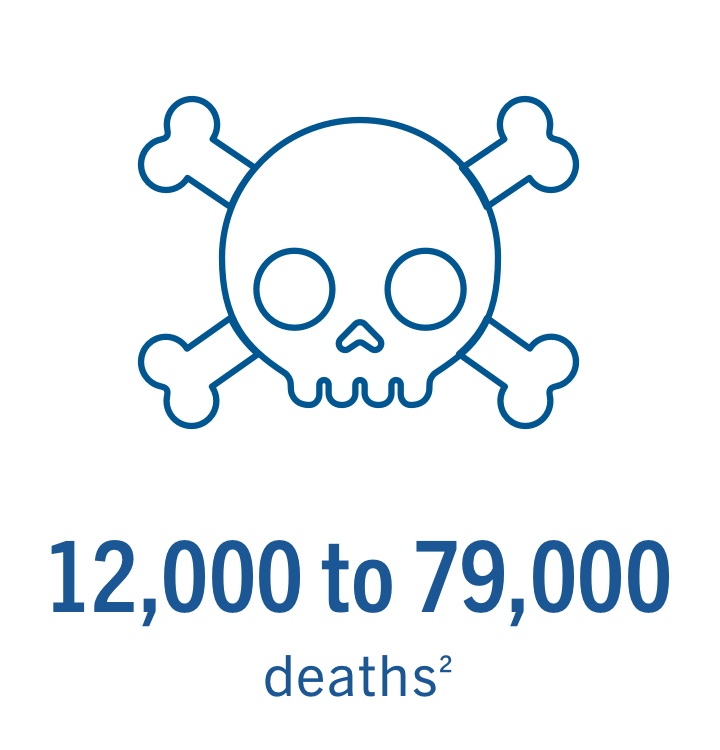 12,000 to 79,000

deaths$^2$